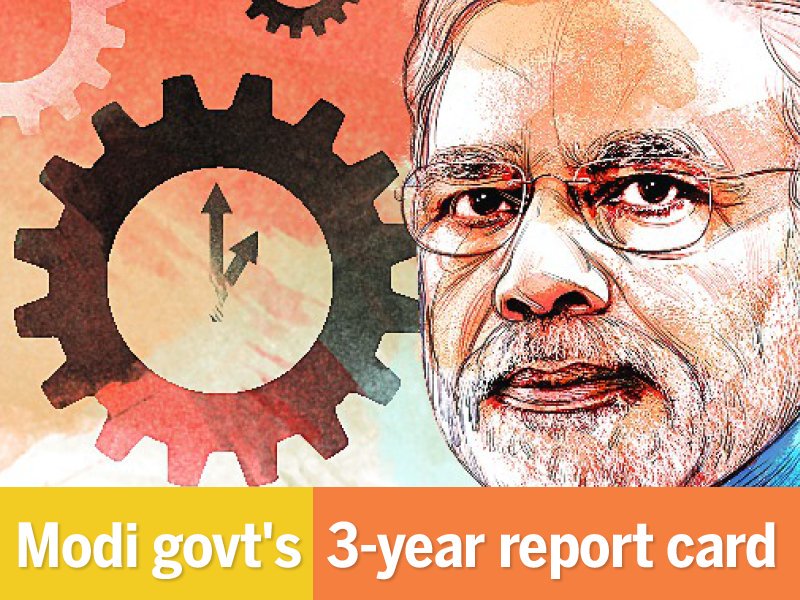 Modi govt's 3-year report card