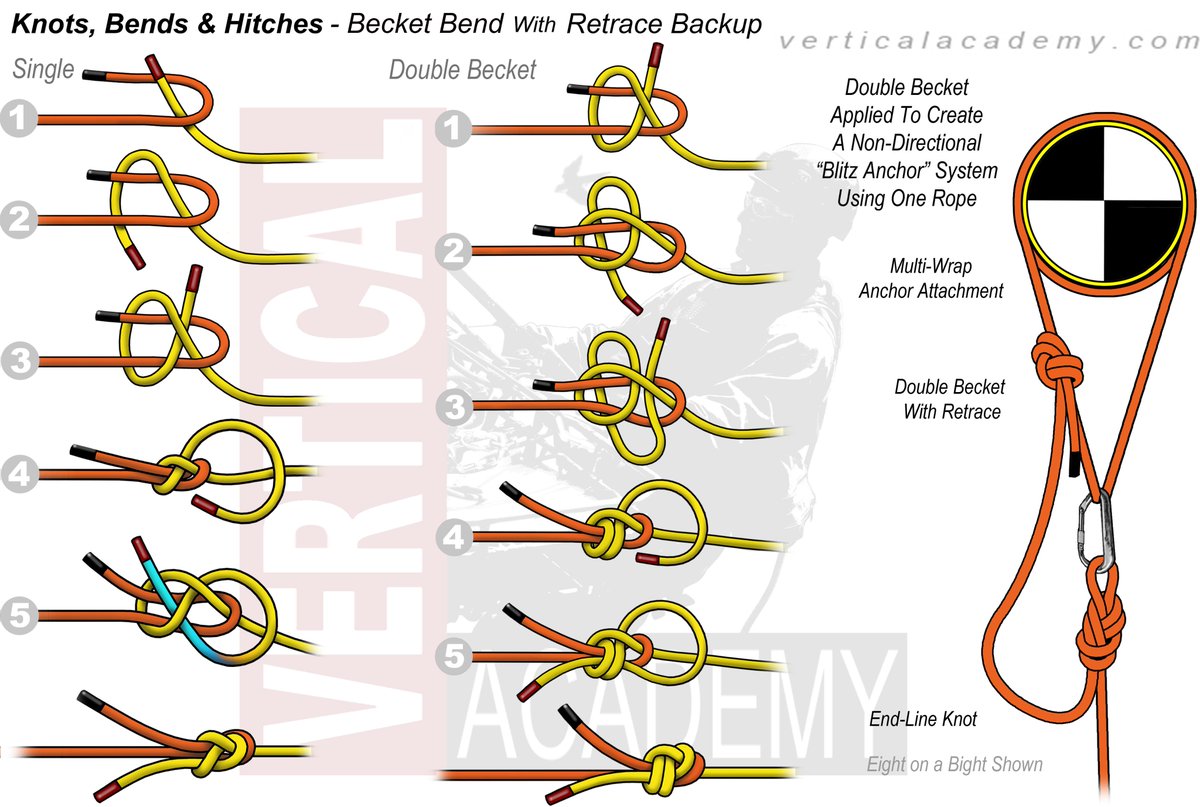 Knots, Bends & Hitches - Becket Bend With Retrace Backup

verticalacademy.com

Single

1

2

3

4

5

Double Becket

1

2

3

4

5

VERTICAL

ACADEMY

Double Becket Applied To Create A Non-Directional "Blitz Anchor" System Using One Rope

Multi-Wrap Anchor Attachment

Double Becket With Retrace

End-Line Knot

Eight on a Bight Shown