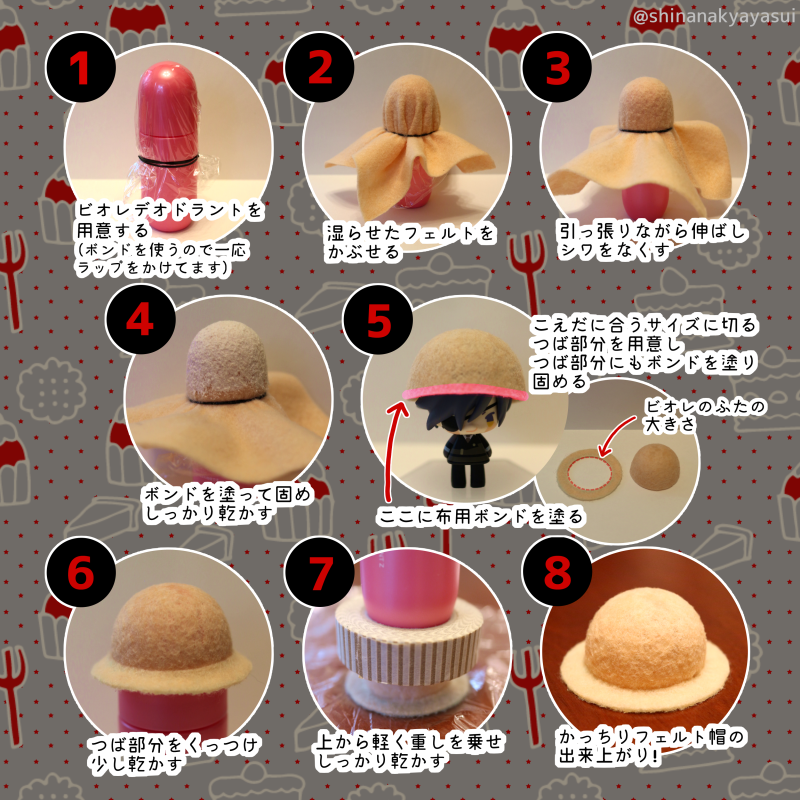 @shinanakyayasui

1
ビオレデオドラントを用意する
(ボンドを使うので一応ラップをかけてます)

2
湿らせたフェルトをかぶせる

3
引っ張りながら伸ばしシワをなくす

4
ボンドを塗って固めしっかり乾かす

5
こえだに合うサイズに切るつば部分を用意しつば部分にもボンドを塗り固める

ビオレのふたの大きさ

ここに布用ボンドを塗る

6
つば部分をくっつけ少し乾かす

7
上から軽く重しを乗せしっかり乾かす

8
かっちりフェルト帽の出来上がり!