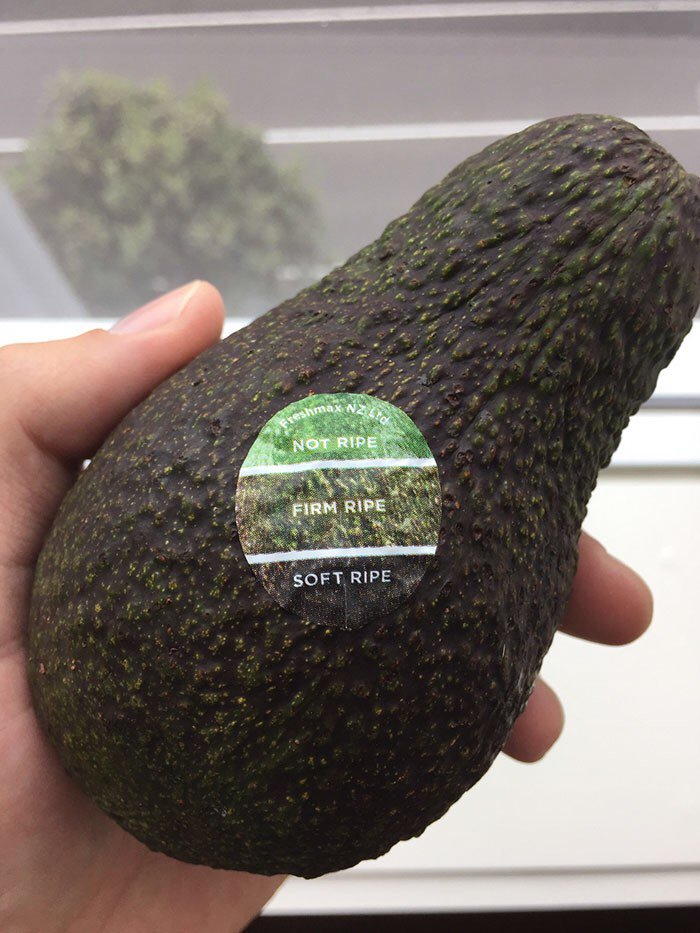 Freshmax NZ Ltd
NOT RIPE
FIRM RIPE
SOFT RIPE