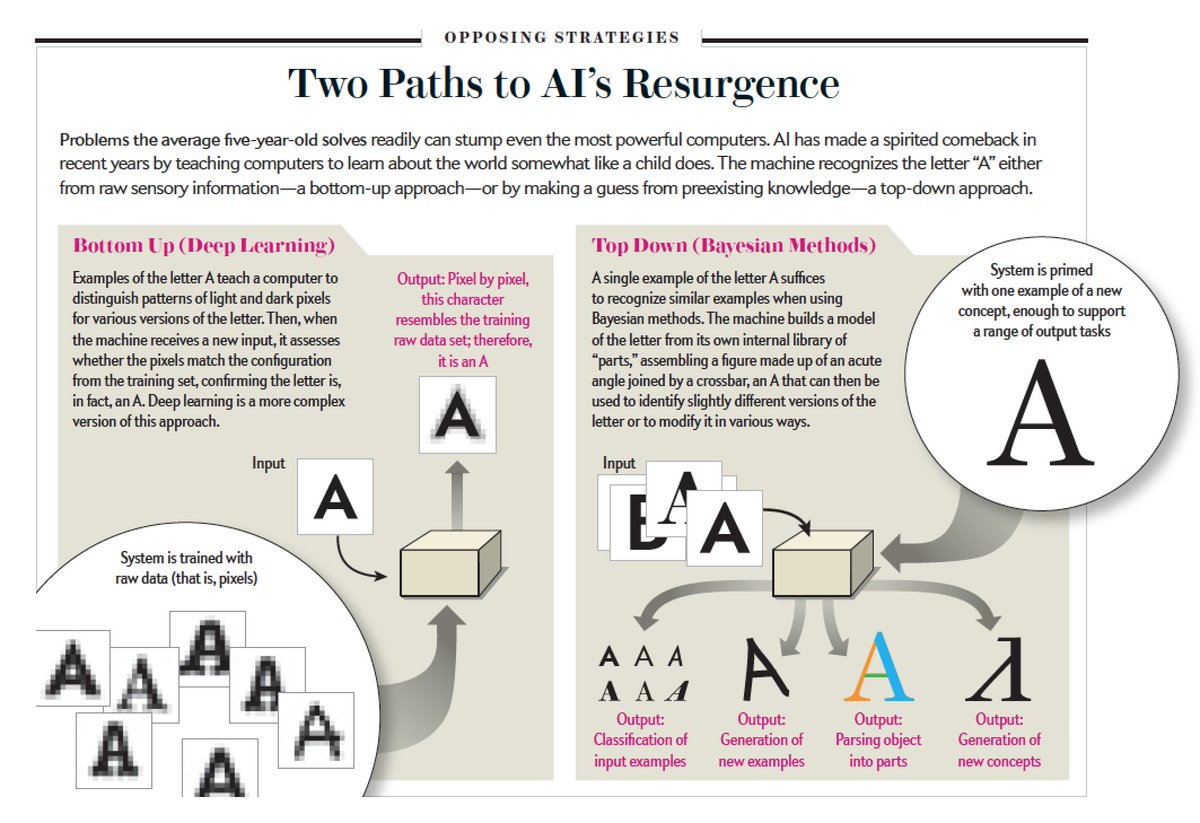 OPPOSING STRATEGIES

Two Paths to AI's Resurgence

Problems the average five-year-old solves readily can stump even the most powerful computers. AI has made a spirited comeback in recent years by teaching computers to learn about the world somewhat like a child does. The machine recognizes the letter "A" either from raw sensory information—a bottom-up approach—or by making a guess from preexisting knowledge—a top-down approach.

Bottom Up (Deep Learning)

Examples of the letter A teach a computer to distinguish patterns of light and dark pixels for various versions of the letter. Then, when the machine receives a new input, it assesses whether the pixels match the configuration from the training set, confirming the letter is, in fact, an A. Deep learning is a more complex version of this approach.

Output: Pixel by pixel, this character resembles the training raw data set; therefore, it is an A

A

Input

A

System is trained with raw data (that is, pixels)

A A A A A A A

Top Down (Bayesian Methods)

A single example of the letter A suffices to recognize similar examples when using Bayesian methods. The machine builds a model of the letter from its own internal library of "parts," assembling a figure made up of an acute angle joined by a crossbar, an A that can then be used to identify slightly different versions of the letter or to modify it in various ways.

System is primed with one example of a new concept, enough to support a range of output tasks

A

Input

B A A

A A A
A A A

Output: Classification of input examples

A

Output: Generation of new examples

A

Output: Parsing object into parts

λ

Output: Generation of new concepts