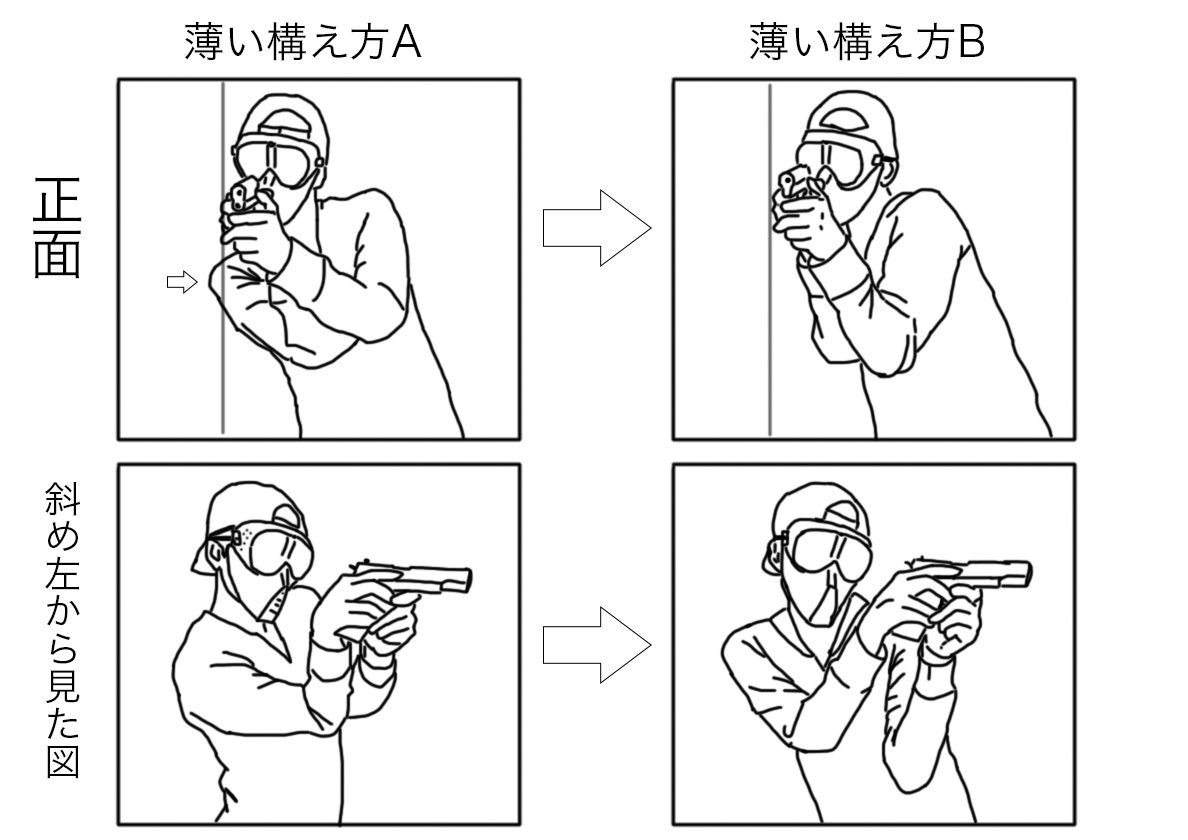 薄い構え方A

薄い構え方B

正面

斜め左から見た図