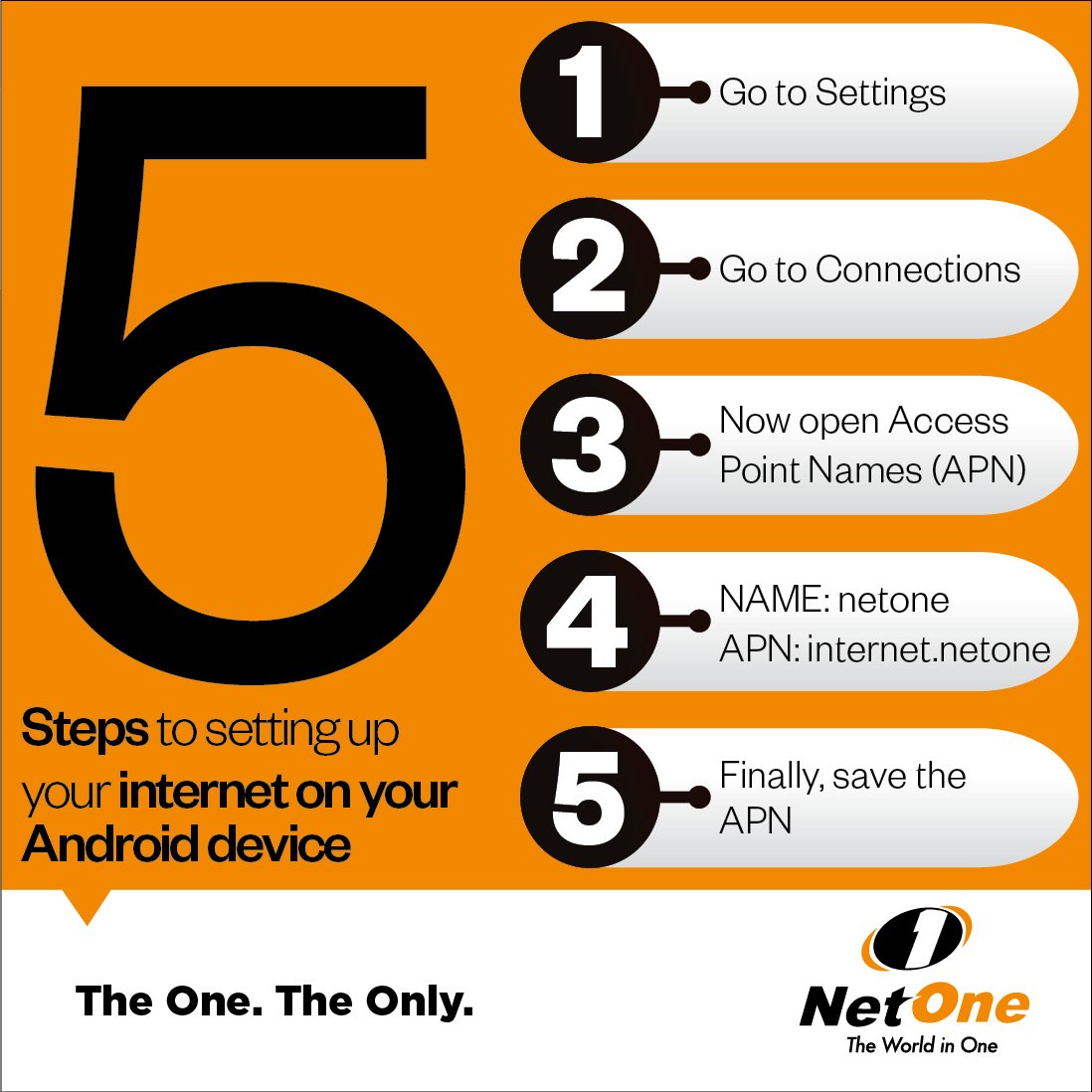 5

Steps to setting up your internet on your Android device

1 Go to Settings

2 Go to Connections

3 Now open Access Point Names (APN)

4 NAME: netone
APN: internet.netone

5 Finally, save the APN

The One. The Only.

1
NetOne
The World in One