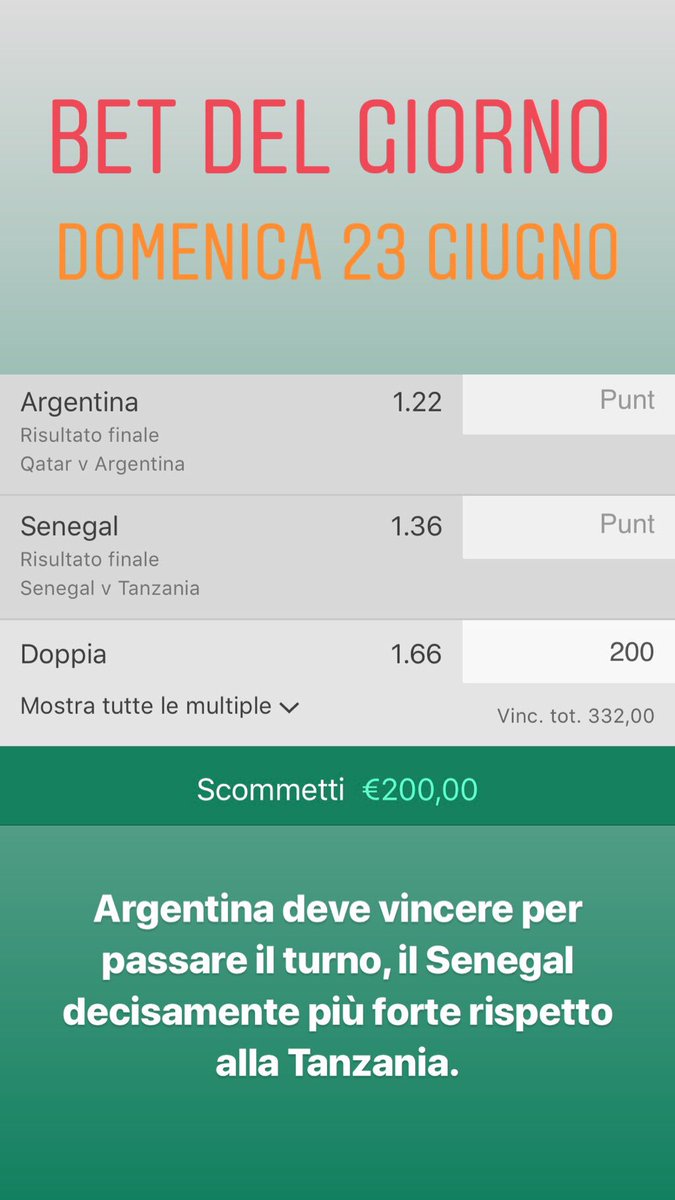 BET DEL GIORNO
DOMENICA 23 GIUGNO

Argentina 1.22 Punt
Risultato finale
Qatar v Argentina

Senegal 1.36 Punt
Risultato finale
Senegal v Tanzania

Doppia 1.66 200
Mostra tutte le multiple
Vinc. tot. 332,00

Scommetti €200,00

Argentina deve vincere per passare il turno, il Senegal decisamente più forte rispetto alla Tanzania.