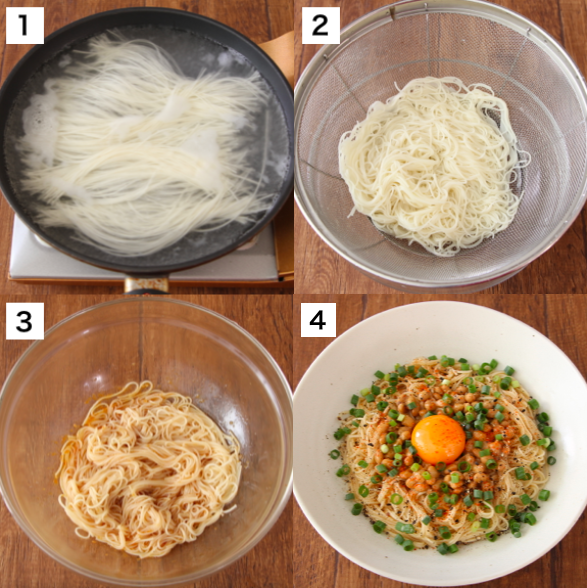 1
2
3
4