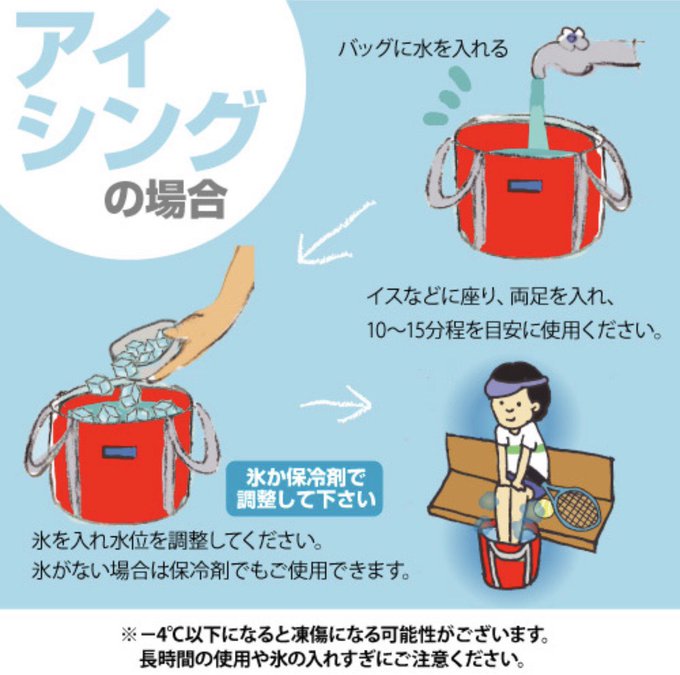 アイシング
の場合

バッグに水を入れる

イスなどに座り、両足を入れ、
10〜15分程を目安に使用ください。

氷か保冷剤で
調整して下さい

氷を入れ水位を調整してください。
氷がない場合は保冷剤でもご使用できます。

※ −4℃以下になると凍傷になる可能性がございます。
長時間の使用や氷の入れすぎにご注意ください。