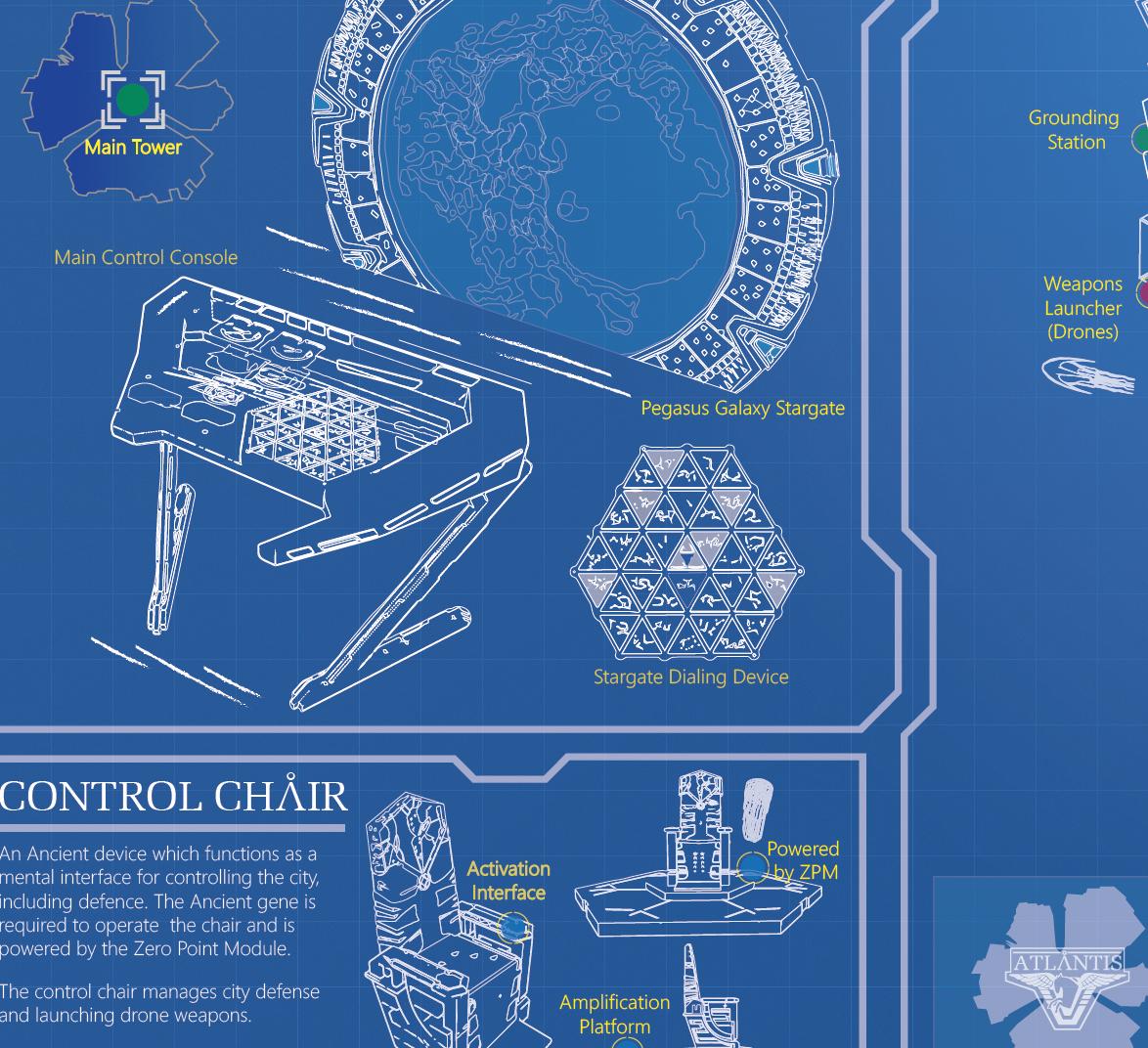 Main Tower

Main Control Console

Pegasus Galaxy Stargate

Stargate Dialing Device

Grounding Station

Weapons Launcher (Drones)

CONTROL CHÅIR

An Ancient device which functions as a mental interface for controlling the city, including defence. The Ancient gene is required to operate the chair and is powered by the Zero Point Module.

The control chair manages city defense and launching drone weapons.

Activation Interface

Powered by ZPM

Amplification Platform

ATLÅNTIS