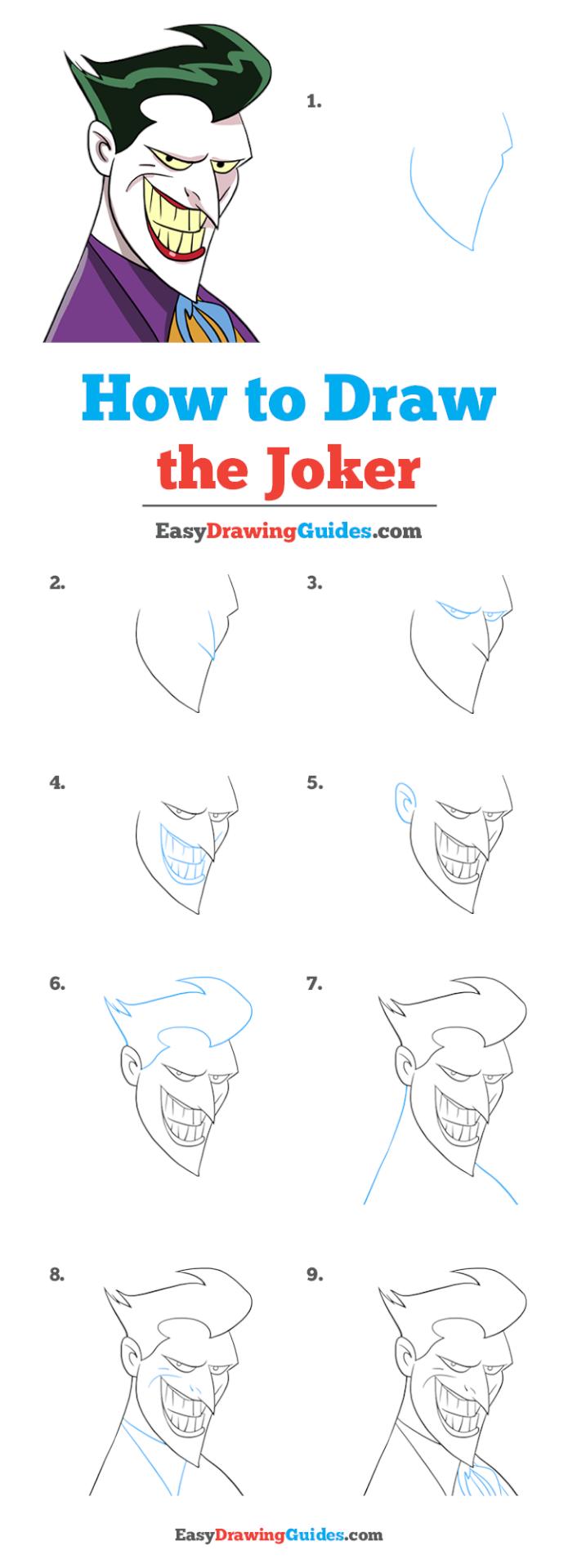 1.

How to Draw the Joker

EasyDrawingGuides.com

2.

3.

4.

5.

6.

7.

8.

9.

EasyDrawingGuides.com