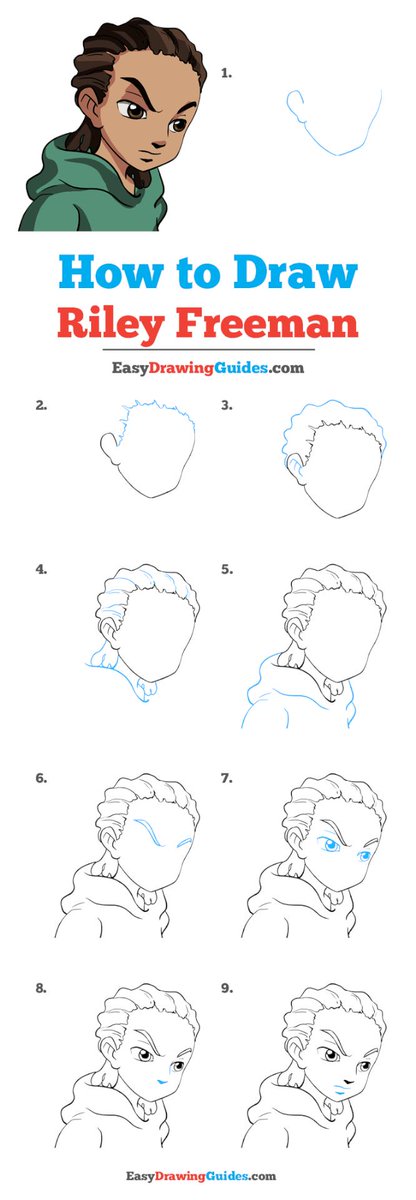 1.

How to Draw
Riley Freeman

EasyDrawingGuides.com

2.

3.

4.

5.

6.

7.

8.

9.

EasyDrawingGuides.com