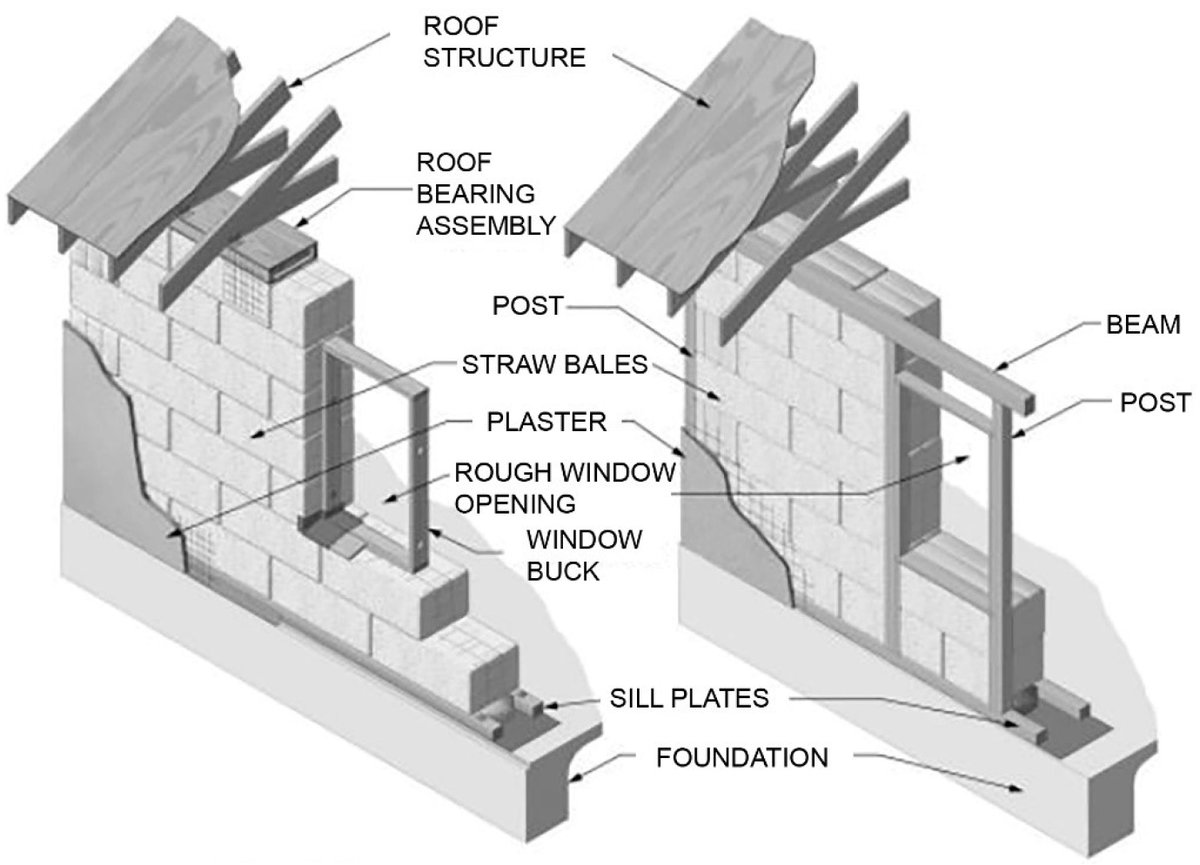 ROOF STRUCTURE

ROOF BEARING ASSEMBLY

POST

BEAM

STRAW BALES

POST

PLASTER

ROUGH WINDOW OPENING

WINDOW BUCK

SILL PLATES

FOUNDATION