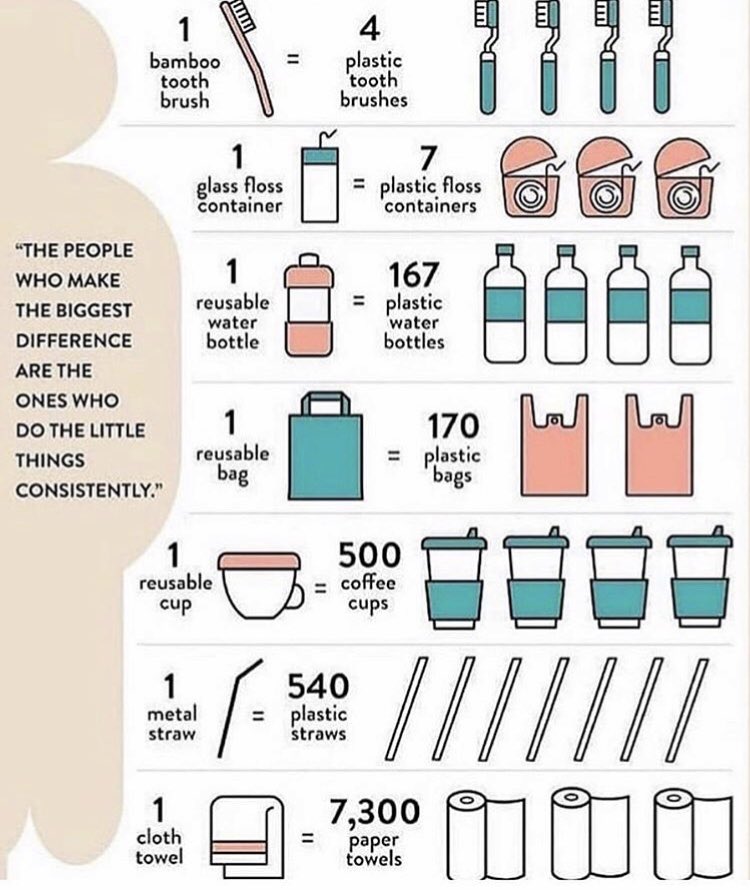 "THE PEOPLE WHO MAKE THE BIGGEST DIFFERENCE ARE THE ONES WHO DO THE LITTLE THINGS CONSISTENTLY."

1 bamboo tooth brush = 4 plastic tooth brushes

1 glass floss container = 7 plastic floss containers

1 reusable water bottle = 167 plastic water bottles

1 reusable bag = 170 plastic bags

1 reusable cup = 500 coffee cups

1 metal straw = 540 plastic straws

1 cloth towel = 7,300 paper towels