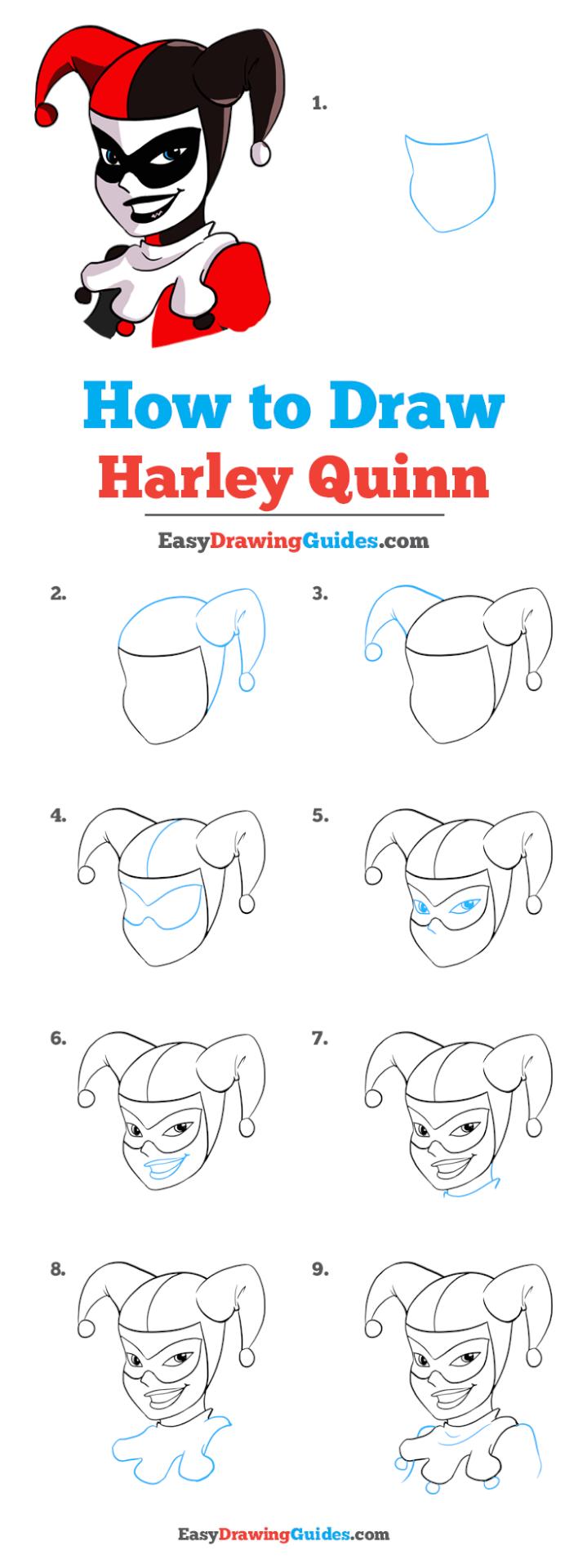 1.

How to Draw
Harley Quinn

EasyDrawingGuides.com

2.

3.

4.

5.

6.

7.

8.

9.

EasyDrawingGuides.com