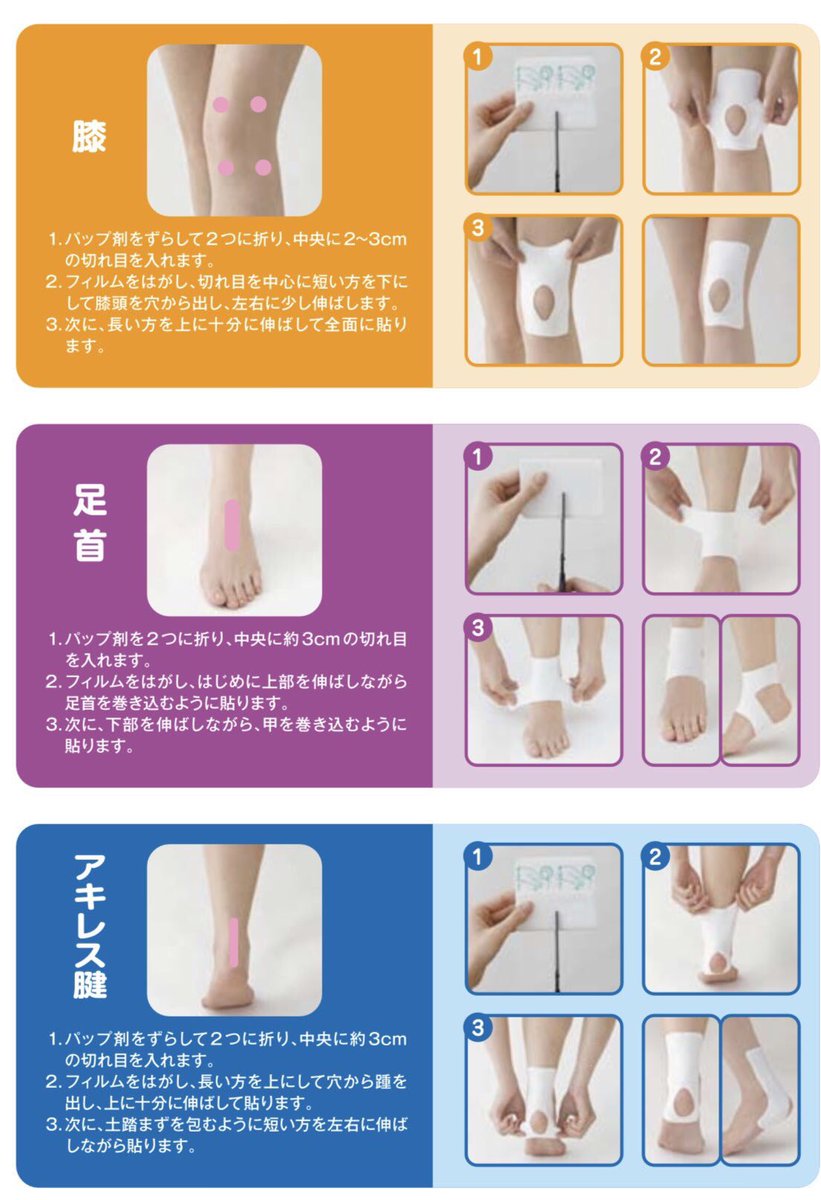 膝

1. パップ剤をずらして２つに折り、中央に2~3cmの切れ目を入れます。
2. フィルムをはがし、切れ目を中心に短い方を下にして膝頭を穴から出し、左右に少し伸ばします。
3. 次に、長い方を上に十分に伸ばして全面に貼ります。

1 2 3

足首

1. パップ剤を２つに折り、中央に約3cmの切れ目を入れます。
2. フィルムをはがし、はじめに上部を伸ばしながら足首を巻き込むように貼ります。
3. 次に、下部を伸ばしながら、甲を巻き込むように貼ります。

1 2 3

アキレス腱

1. パップ剤をずらして２つに折り、中央に約3cmの切れ目を入れます。
2. フィルムをはがし、長い方を上にして穴から踵を出し、上に十分に伸ばして貼ります。
3. 次に、土踏まずを包むように短い方を左右に伸ばしながら貼ります。

1 2 3