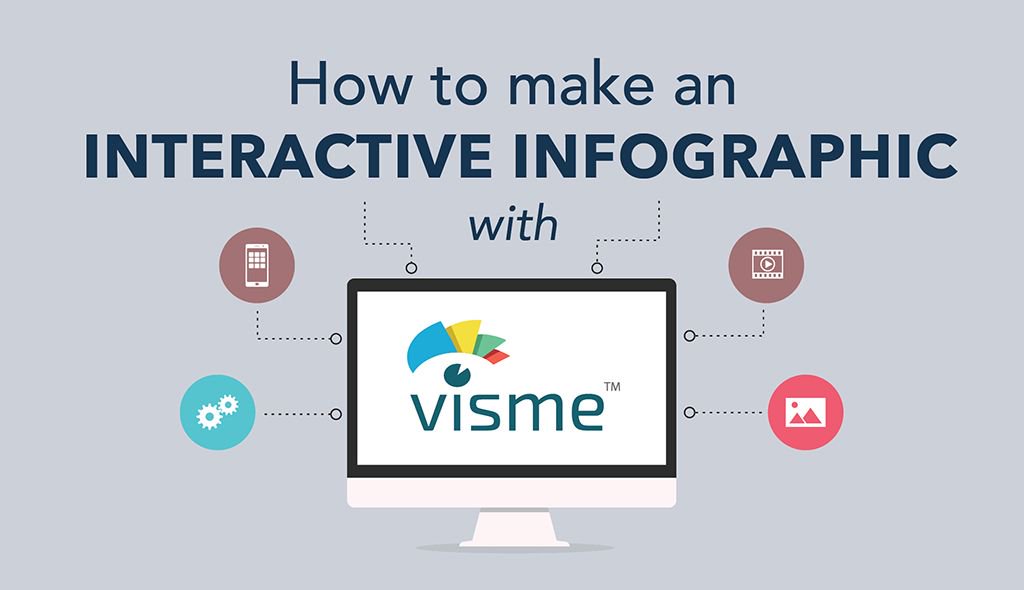 How to make an
INTERACTIVE INFOGRAPHIC
with

visme™