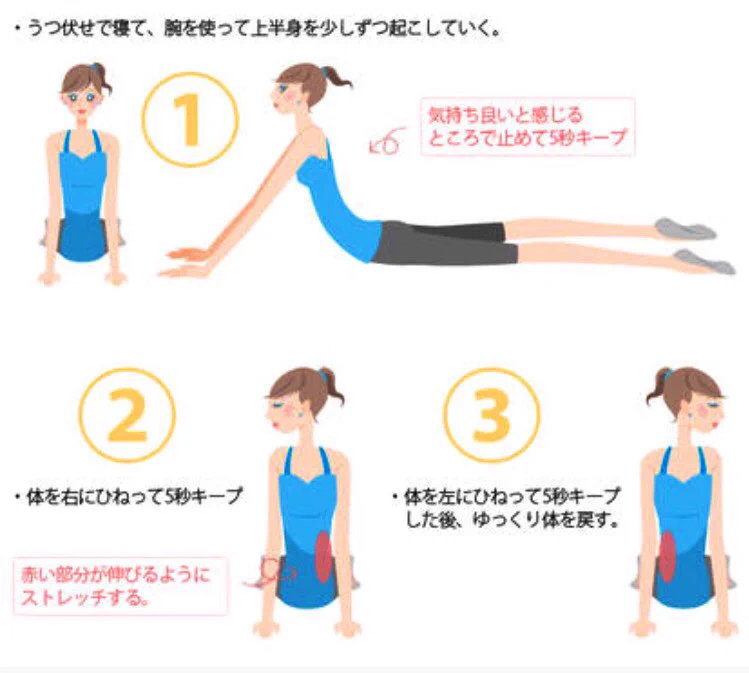 ・うつ伏せで寝て、腕を使って上半身を少しずつ起こしていく。

1

気持ち良いと感じるところで止めて5秒キープ

2

・体を右にひねって5秒キープ

赤い部分が伸びるようにストレッチする。

3

・体を左にひねって5秒キープした後、ゆっくり体を戻す。