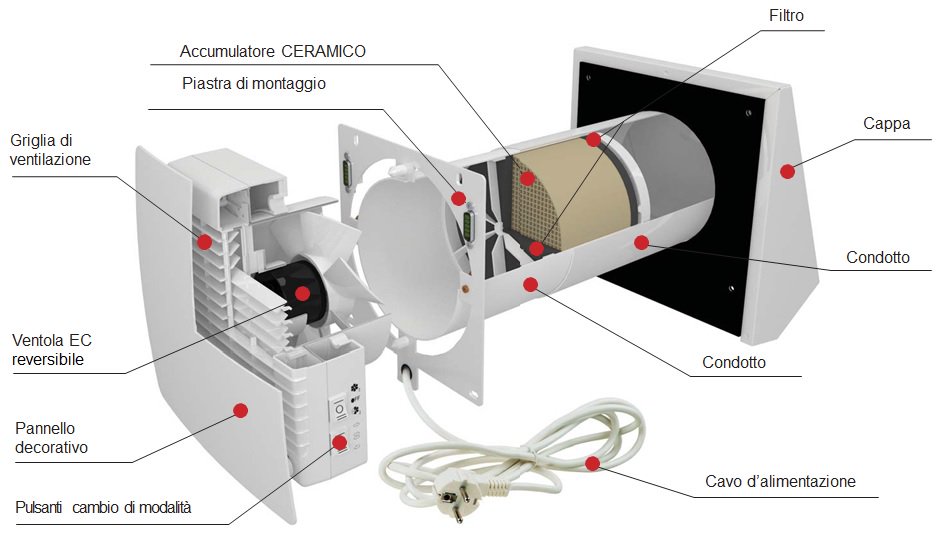 Filtro

Accumulatore CERAMICO

Piastra di montaggio

Griglia di ventilazione

Cappa

Condotto

Ventola EC reversibile

Condotto

Pannello decorativo

Cavo d'alimentazione

Pulsanti cambio di modalità