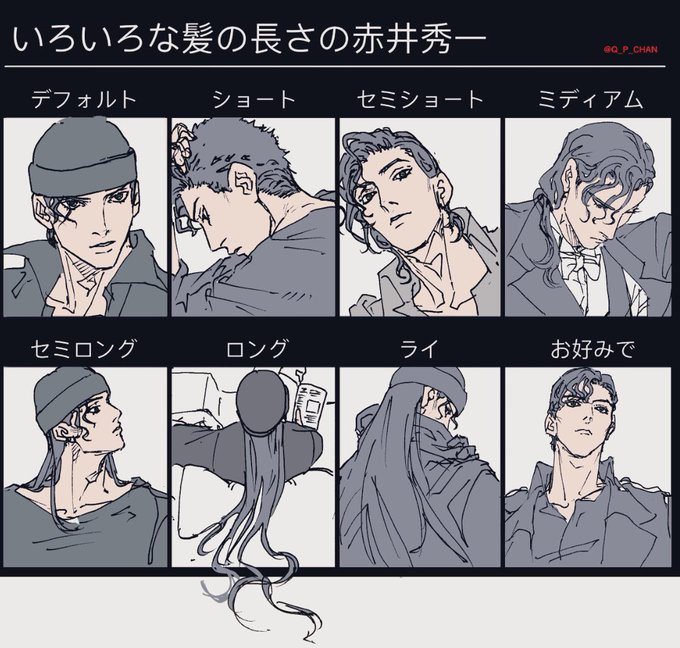 いろいろな髪の長さの赤井秀一

@Q_P_CHAN

デフォルト

ショート

セミショート

ミディアム

セミロング

ロング

ライ

お好みで