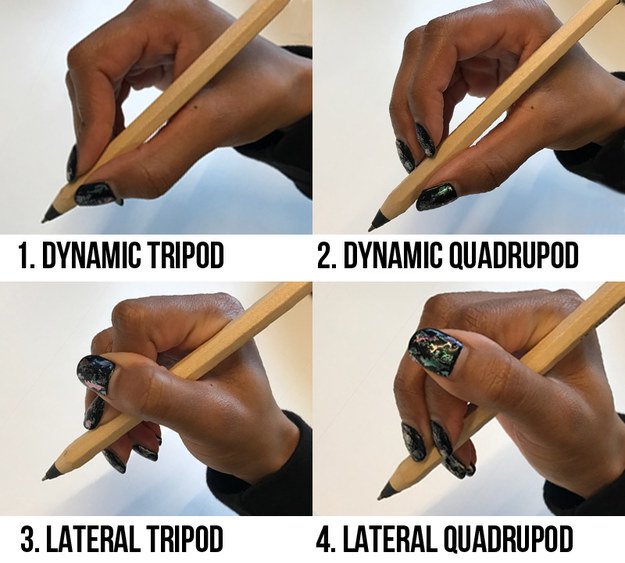 1. DYNAMIC TRIPOD

2. DYNAMIC QUADRUPOD

3. LATERAL TRIPOD

4. LATERAL QUADRUPOD