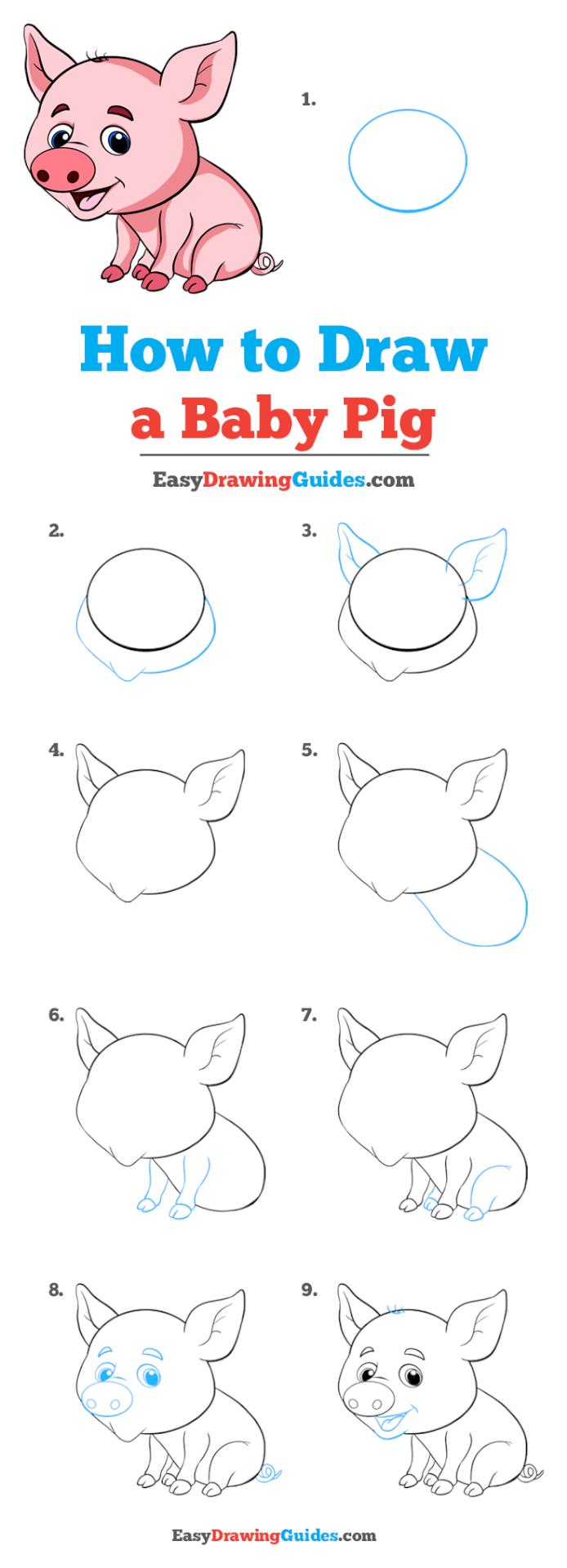 1.

How to Draw
a Baby Pig

EasyDrawingGuides.com

2.

3.

4.

5.

6.

7.

8.

9.

EasyDrawingGuides.com