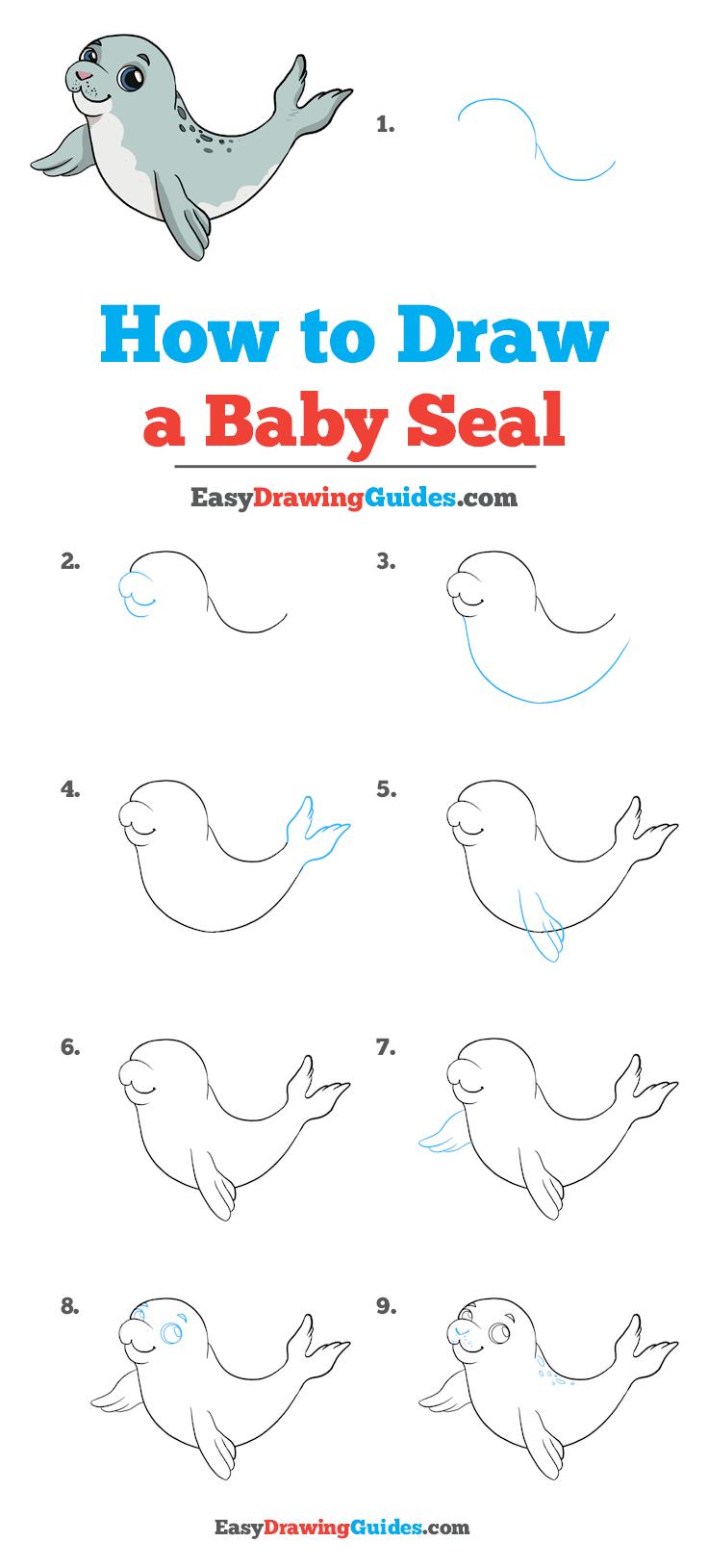 1.

How to Draw
a Baby Seal

EasyDrawingGuides.com

2.

3.

4.

5.

6.

7.

8.

9.

EasyDrawingGuides.com