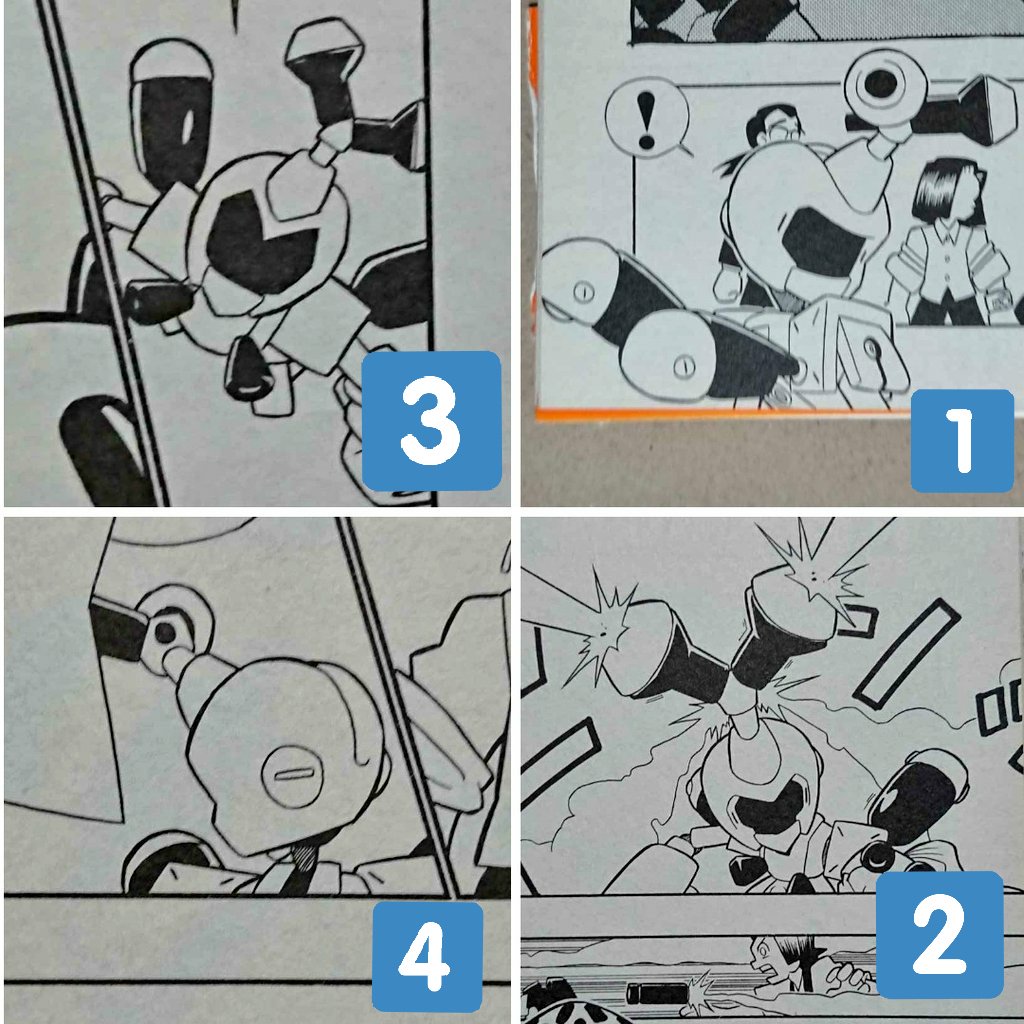 3

!

1

4

2