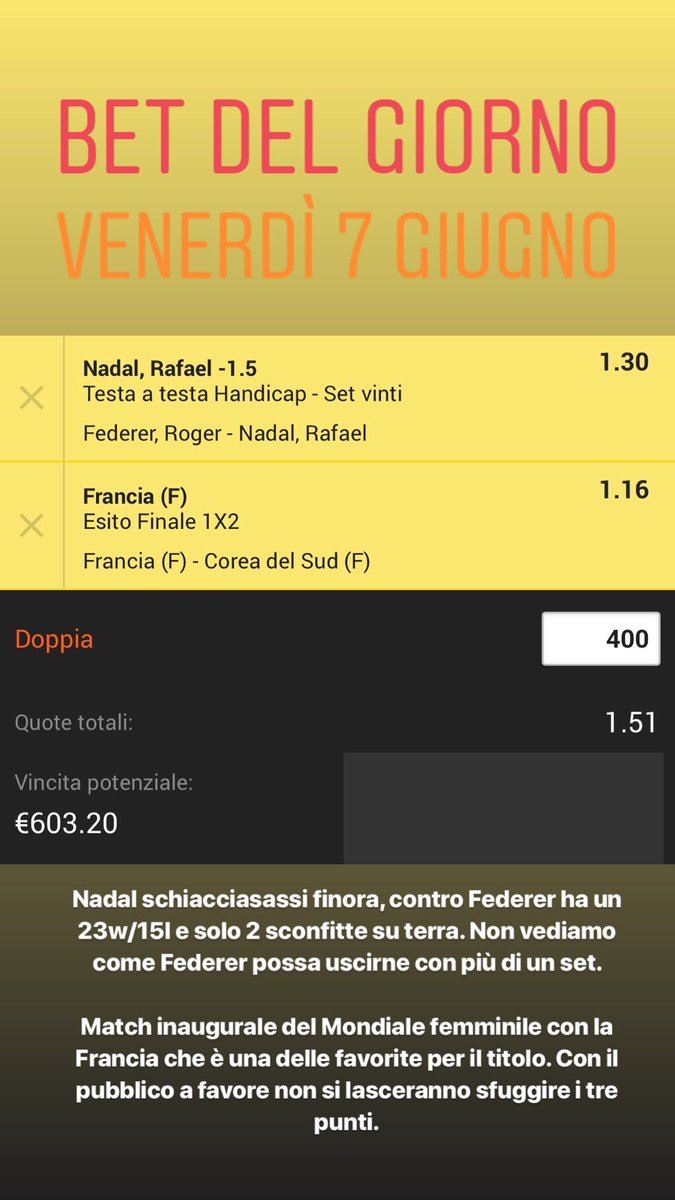 BET DEL GIORNO
VENERDÌ 7 GIUGNO

Nadal, Rafael -1.5
1.30
Testa a testa Handicap - Set vinti
Federer, Roger - Nadal, Rafael

Francia (F)
1.16
Esito Finale 1X2
Francia (F) - Corea del Sud (F)

Doppia
400

Quote totali:
1.51

Vincita potenziale:
€603.20

Nadal schiacciasassi finora, contro Federer ha un 23w/15l e solo 2 sconfitte su terra. Non vediamo come Federer possa uscirne con più di un set.

Match inaugurale del Mondiale femminile con la Francia che è una delle favorite per il titolo. Con il pubblico a favore non si lasceranno sfuggire i tre punti.