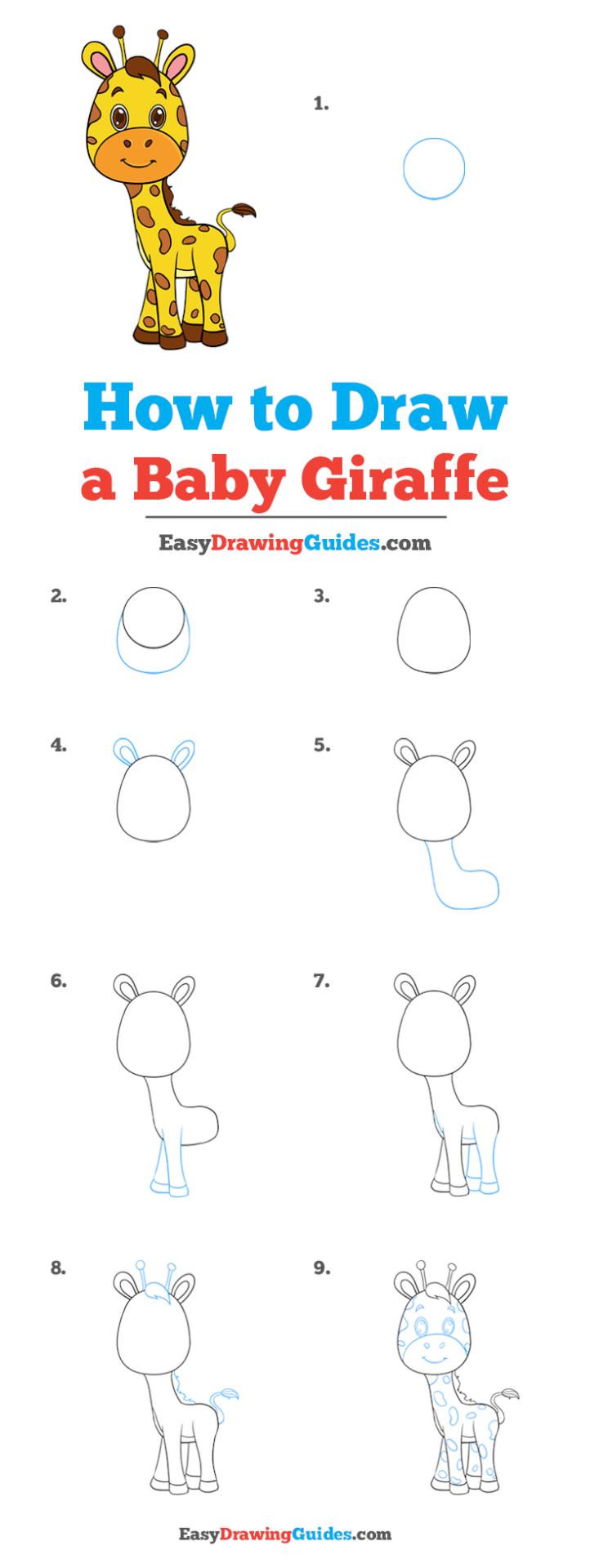 1.

How to Draw
a Baby Giraffe

EasyDrawingGuides.com

2.

3.

4.

5.

6.

7.

8.

9.

EasyDrawingGuides.com