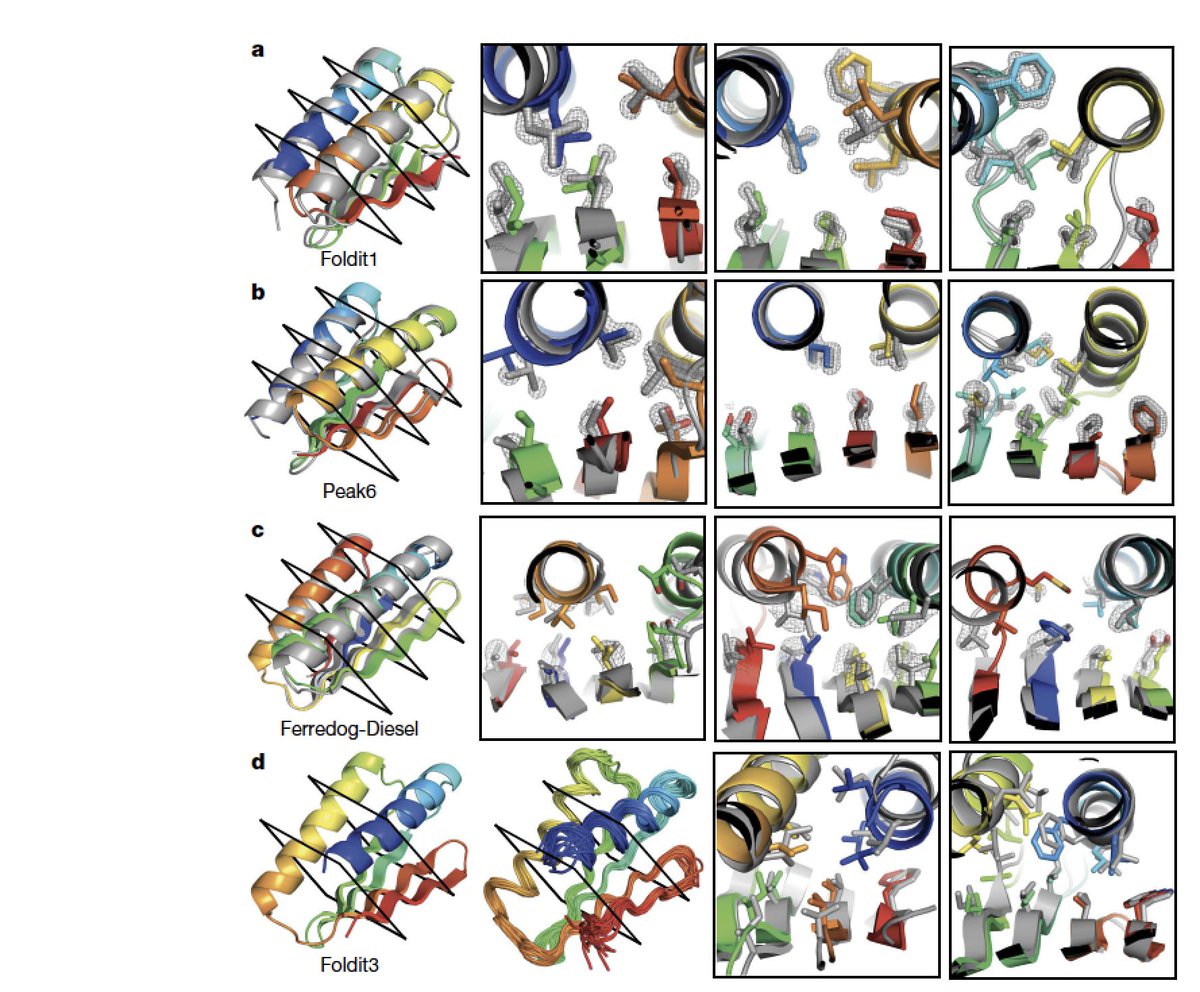 a

Foldit1

b

Peak6

c

Ferredog-Diesel

d

Foldit3