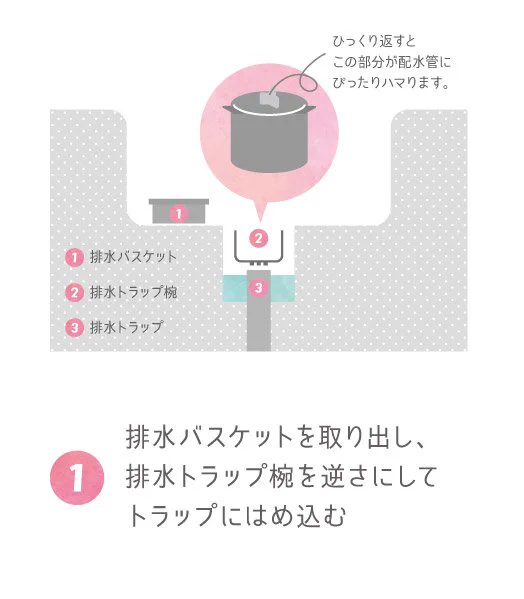 ひっくり返すと
この部分が配水管に
ぴったりハマります。

1

2

3

1 排水バスケット

2 排水トラップ椀

3 排水トラップ

1 排水バスケットを取り出し、排水トラップ椀を逆さにしてトラップにはめ込む