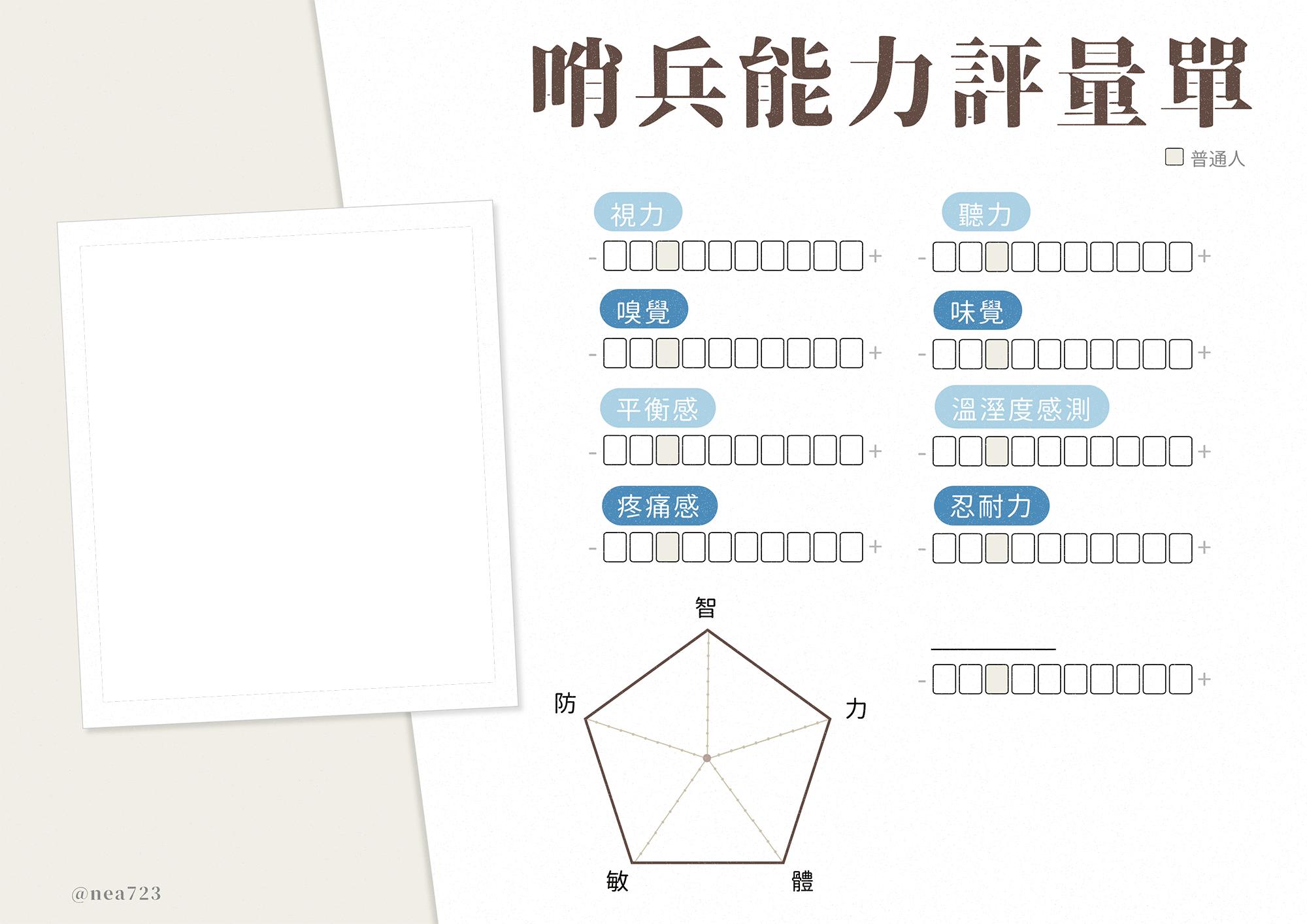 哨兵能力評量單

☐ 普通人

視力
- ☐☐☐☐☐☐☐☐☐☐ +

聽力
- ☐☐☐☐☐☐☐☐☐☐ +

嗅覺
- ☐☐☐☐☐☐☐☐☐☐ +

味覺
- ☐☐☐☐☐☐☐☐☐☐ +

平衡感
- ☐☐☐☐☐☐☐☐☐☐ +

溫溼度感測
- ☐☐☐☐☐☐☐☐☐☐ +

疼痛感
- ☐☐☐☐☐☐☐☐☐☐ +

忍耐力
- ☐☐☐☐☐☐☐☐☐☐ +

智
防
力
敏
體

____
- ☐☐☐☐☐☐☐☐☐☐ +

@nea723