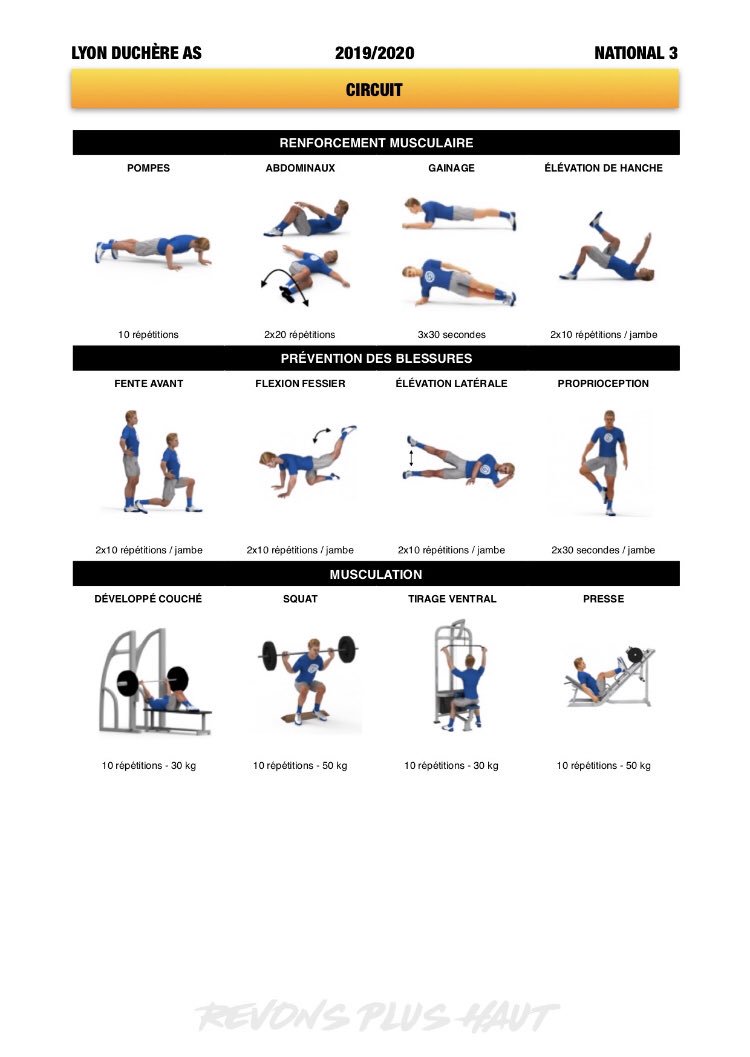 LYON DUCHÈRE AS 2019/2020 NATIONAL 3

CIRCUIT

RENFORCEMENT MUSCULAIRE

| POMPES | ABDOMINAUX | GAINAGE | ÉLÉVATION DE HANCHE |
|---|---|---|---|
| 10 répétitions | 2x20 répétitions | 3x30 secondes | 2x10 répétitions / jambe |

PRÉVENTION DES BLESSURES

| FENTE AVANT | FLEXION FESSIER | ÉLÉVATION LATÉRALE | PROPRIOCEPTION |
|---|---|---|---|
| 2x10 répétitions / jambe | 2x10 répétitions / jambe | 2x10 répétitions / jambe | 2x30 secondes / jambe |

MUSCULATION

| DÉVELOPPÉ COUCHÉ | SQUAT | TIRAGE VENTRAL | PRESSE |
|---|---|---|---|
| 10 répétitions - 30 kg | 10 répétitions - 50 kg | 10 répétitions - 30 kg | 10 répétitions - 50 kg |

REVONS PLUS HAUT