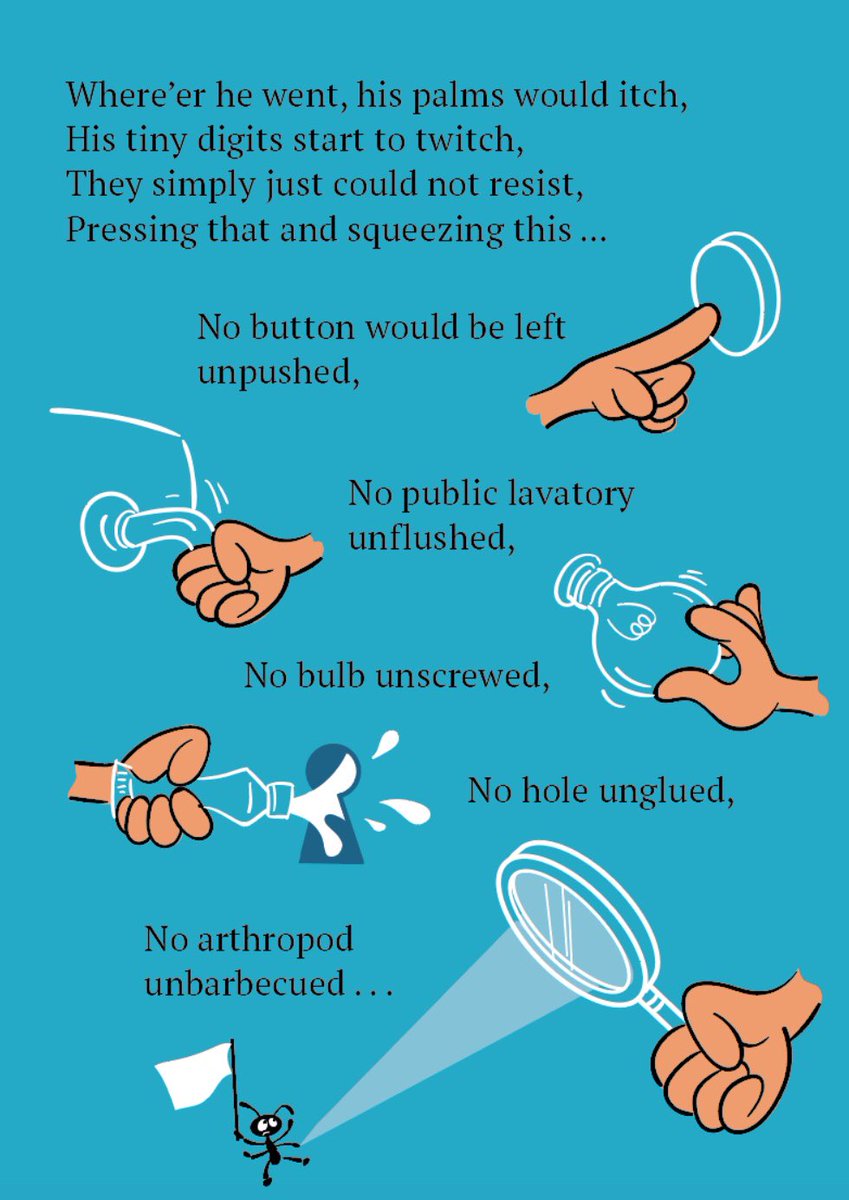 Where'er he went, his palms would itch,
His tiny digits start to twitch,
They simply just could not resist,
Pressing that and squeezing this ...

No button would be left unpushed,

No public lavatory unflushed,

No bulb unscrewed,

No hole unglued,

No arthropod unbarbecued . . .