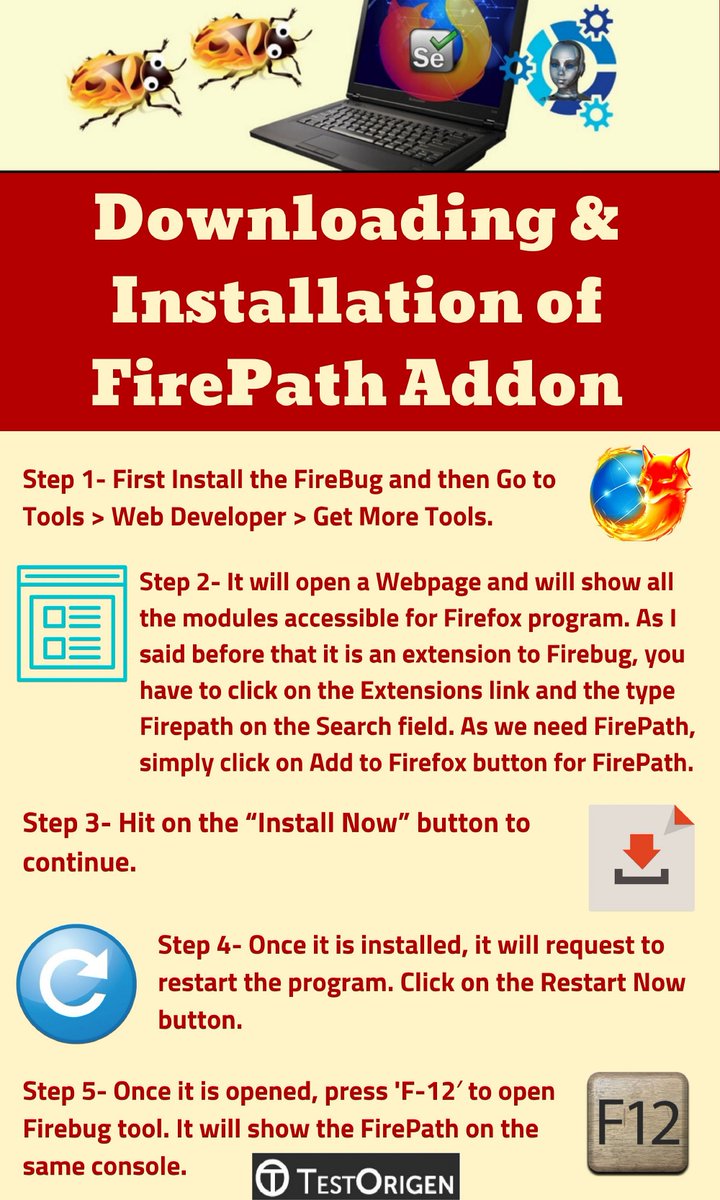 Se

Downloading & Installation of FirePath Addon

Step 1- First Install the FireBug and then Go to Tools > Web Developer > Get More Tools.

Step 2- It will open a Webpage and will show all the modules accessible for Firefox program. As I said before that it is an extension to Firebug, you have to click on the Extensions link and the type Firepath on the Search field. As we need FirePath, simply click on Add to Firefox button for FirePath.

Step 3- Hit on the “Install Now” button to continue.

Step 4- Once it is installed, it will request to restart the program. Click on the Restart Now button.

Step 5- Once it is opened, press 'F-12′ to open Firebug tool. It will show the FirePath on the same console.

F12

TESTORIGEN