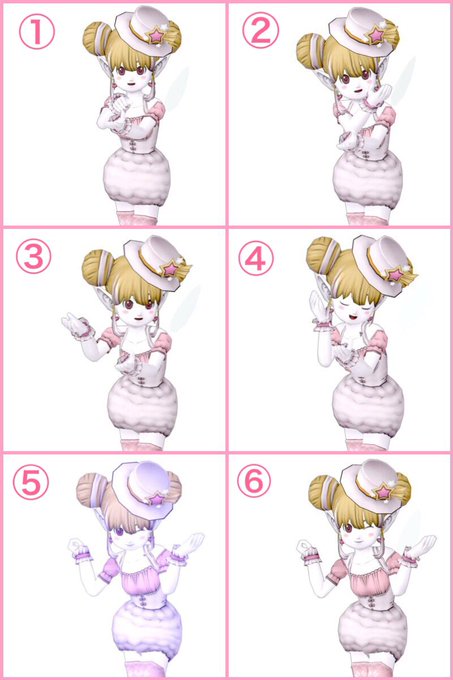 ①

②

③

④

⑤

⑥