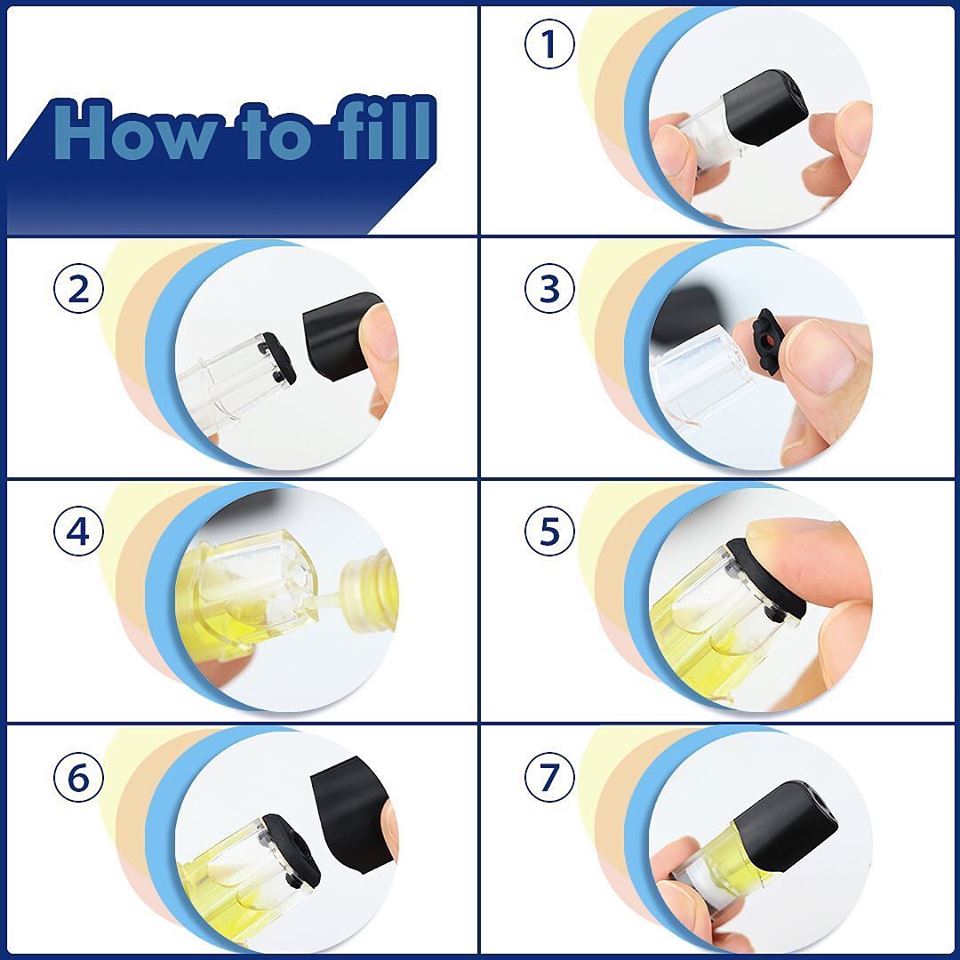 How to fill

1

2

3

4

5

6

7