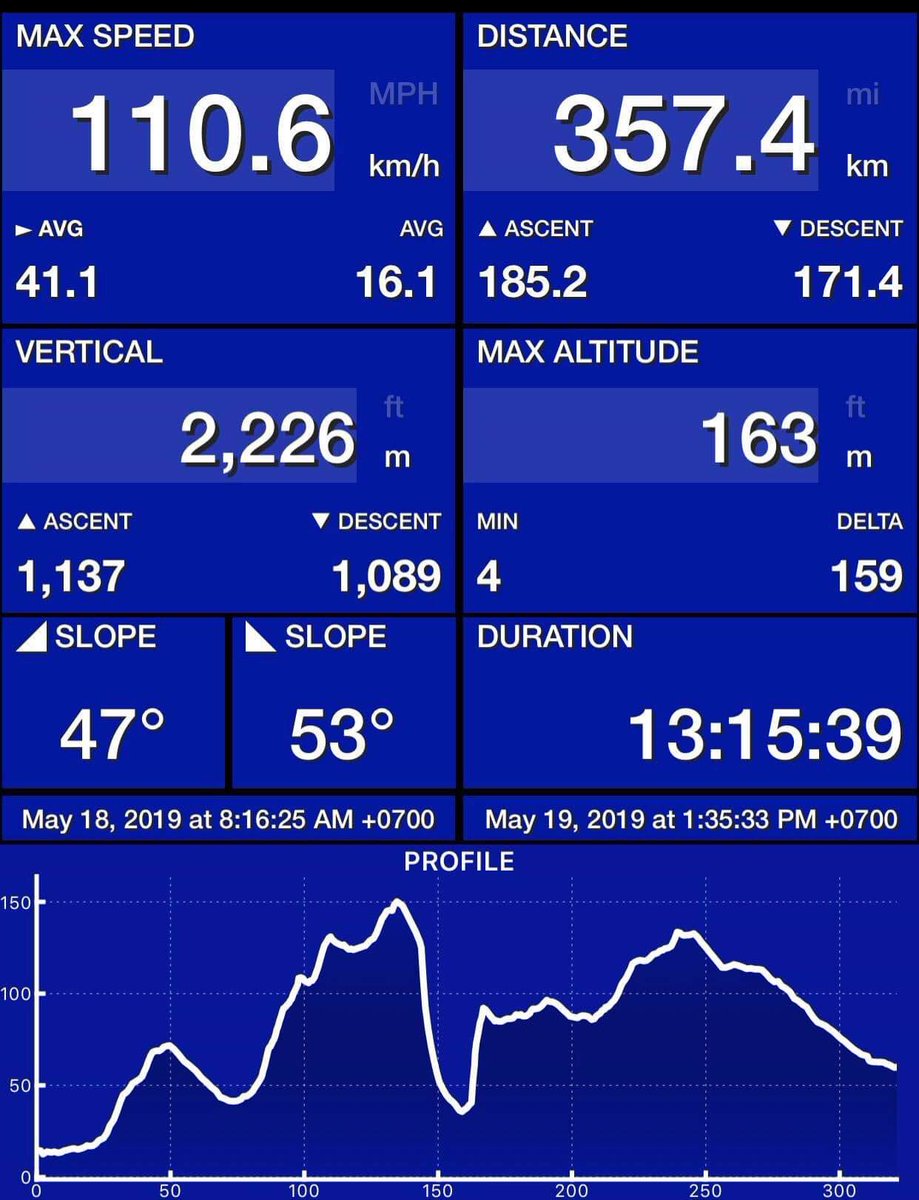 MAX SPEED
110.6
MPH
km/h
► AVG
41.1
AVG
16.1

DISTANCE
357.4
mi
km
▲ ASCENT
185.2
▼ DESCENT
171.4

VERTICAL
2,226
ft
m
▲ ASCENT
1,137
▼ DESCENT
1,089

MAX ALTITUDE
163
ft
m
MIN
4
DELTA
159

SLOPE
47°

SLOPE
53°

DURATION
13:15:39

May 18, 2019 at 8:16:25 AM +0700
May 19, 2019 at 1:35:33 PM +0700

PROFILE
150
100
50
0
0
50
100
150
200
250
300