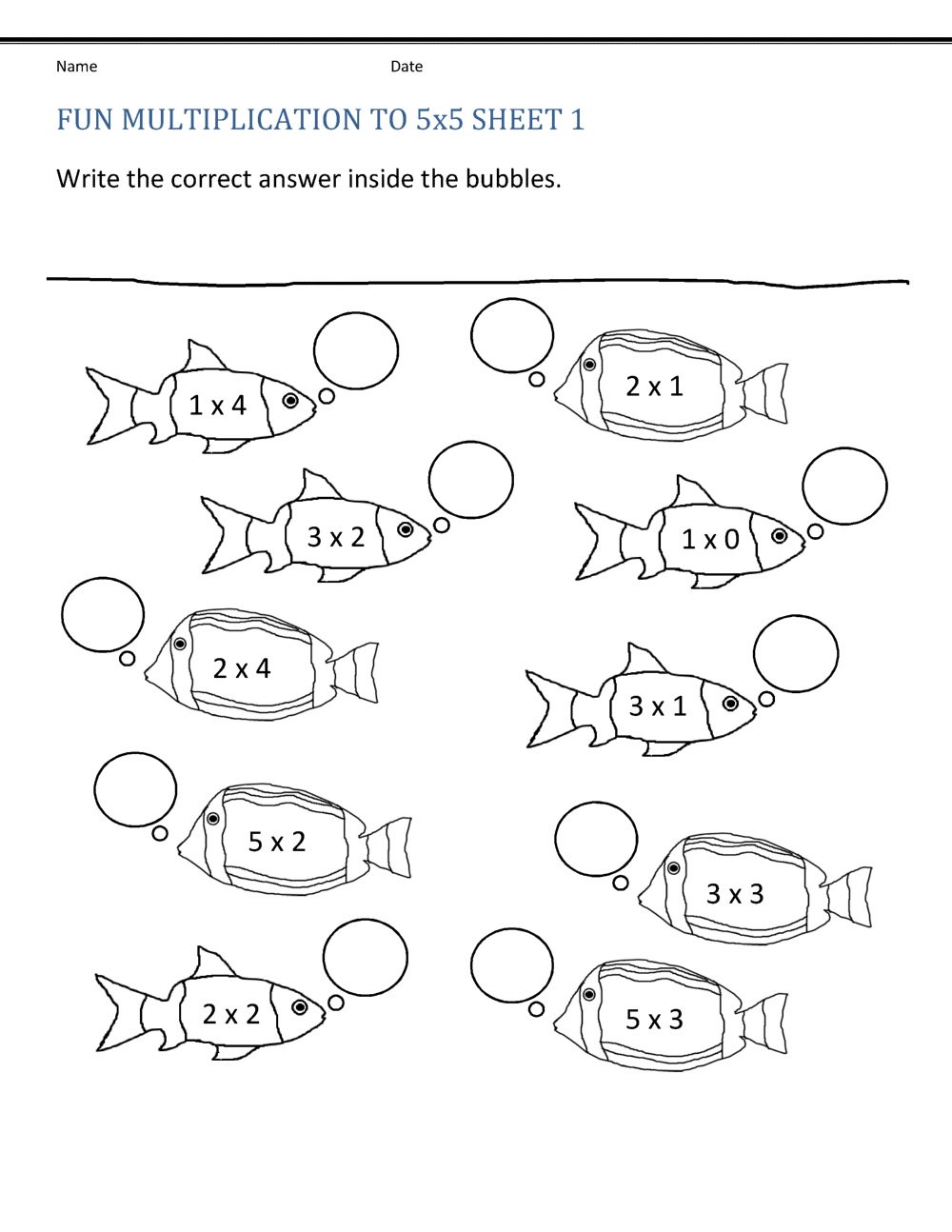 Name Date

FUN MULTIPLICATION TO 5x5 SHEET 1

Write the correct answer inside the bubbles.

1 x 4

2 x 1

3 x 2

1 x 0

2 x 4

3 x 1

5 x 2

3 x 3

2 x 2

5 x 3