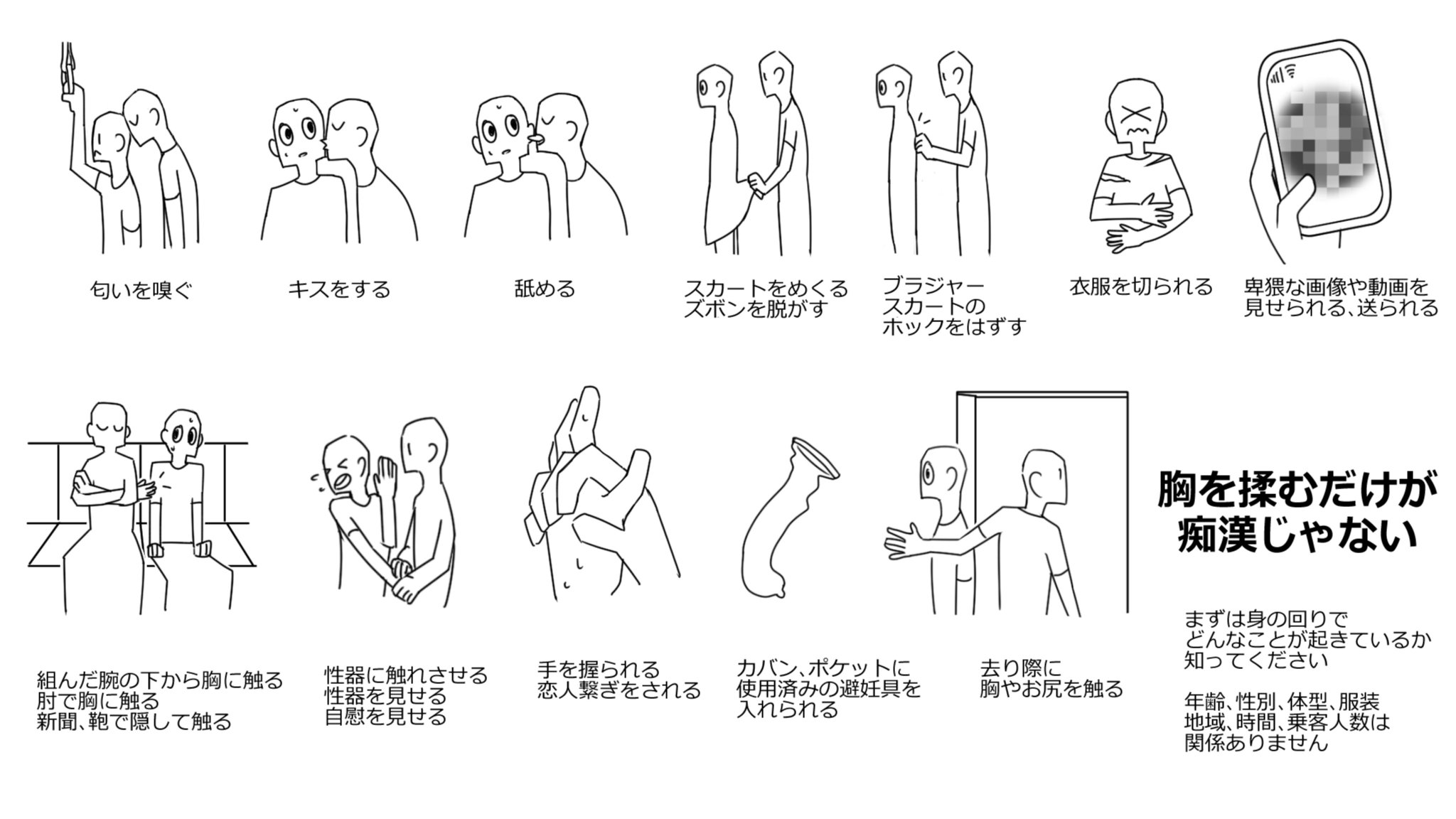 匂いを嗅ぐ

キスをする

舐める

スカートをめくる
ズボンを脱がす

ブラジャー
スカートの
ホックをはずす

衣服を切られる

卑猥な画像や動画を
見せられる、送られる

組んだ腕の下から胸に触る
肘で胸に触る
新聞、鞄で隠して触る

性器に触れさせる
性器を見せる
自慰を見せる

手を握られる
恋人繋ぎをされる

カバン、ポケットに
使用済みの避妊具を
入れられる

去り際に
胸やお尻を触る

胸を揉むだけが
痴漢じゃない

まずは身の回りで
どんなことが起きているか
知ってください

年齢、性別、体型、服装
地域、時間、乗客人数は
関係ありません