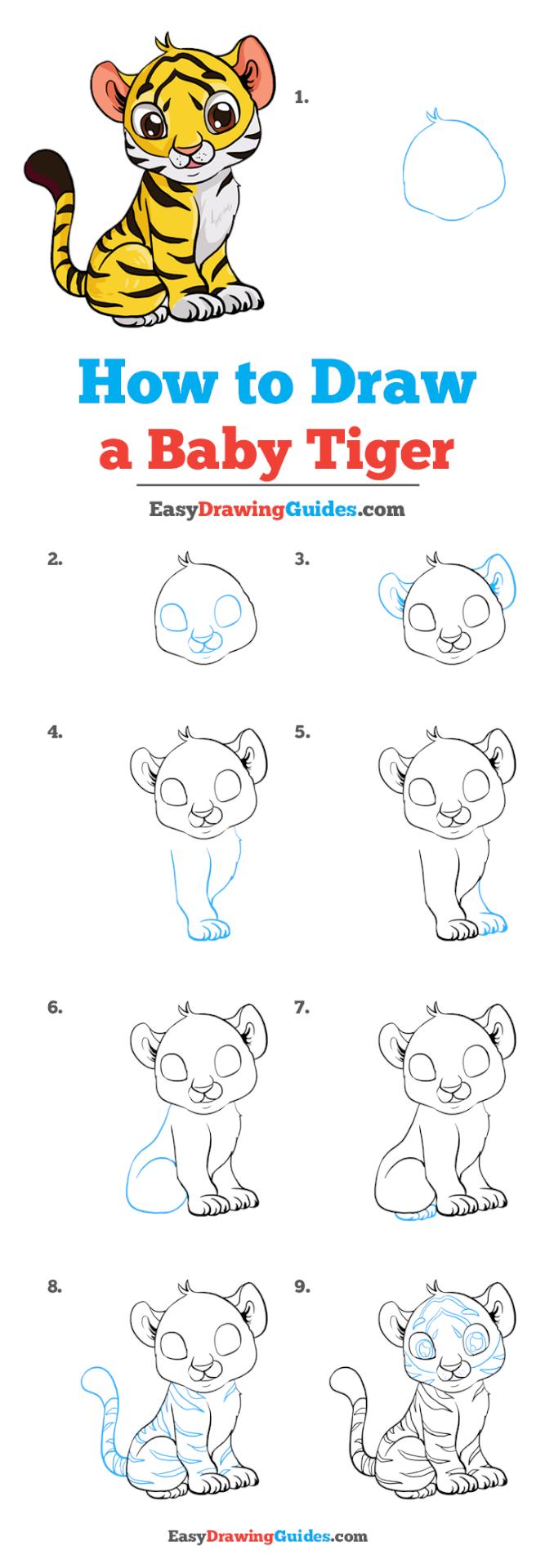 1.

How to Draw
a Baby Tiger

EasyDrawingGuides.com

2.

3.

4.

5.

6.

7.

8.

9.

EasyDrawingGuides.com