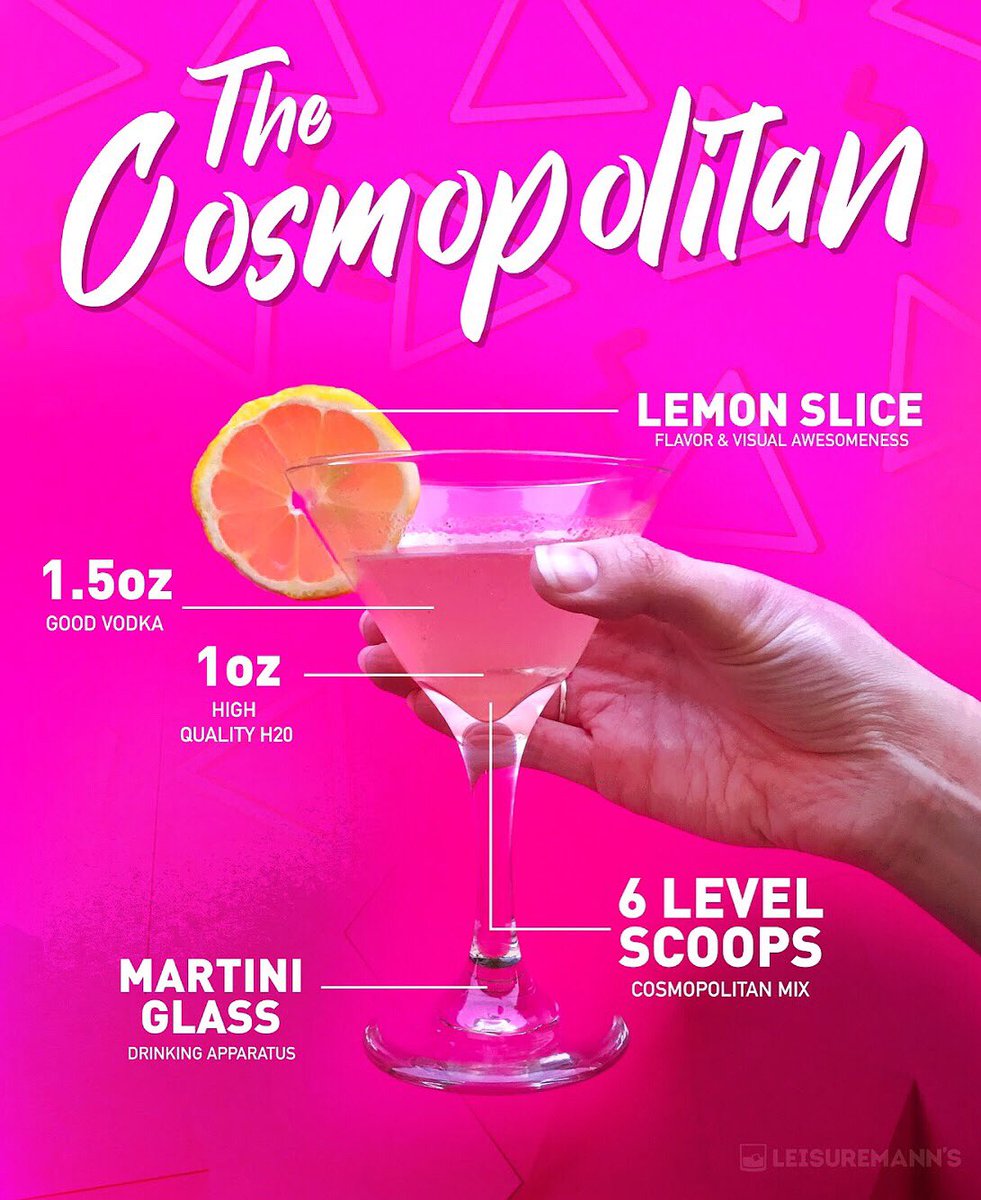 The Cosmopolitan

LEMON SLICE
FLAVOR & VISUAL AWESOMENESS

1.5oz
GOOD VODKA

1oz
HIGH QUALITY H20

6 LEVEL SCOOPS
COSMOPOLITAN MIX

MARTINI GLASS
DRINKING APPARATUS

LEISUREMANN'S