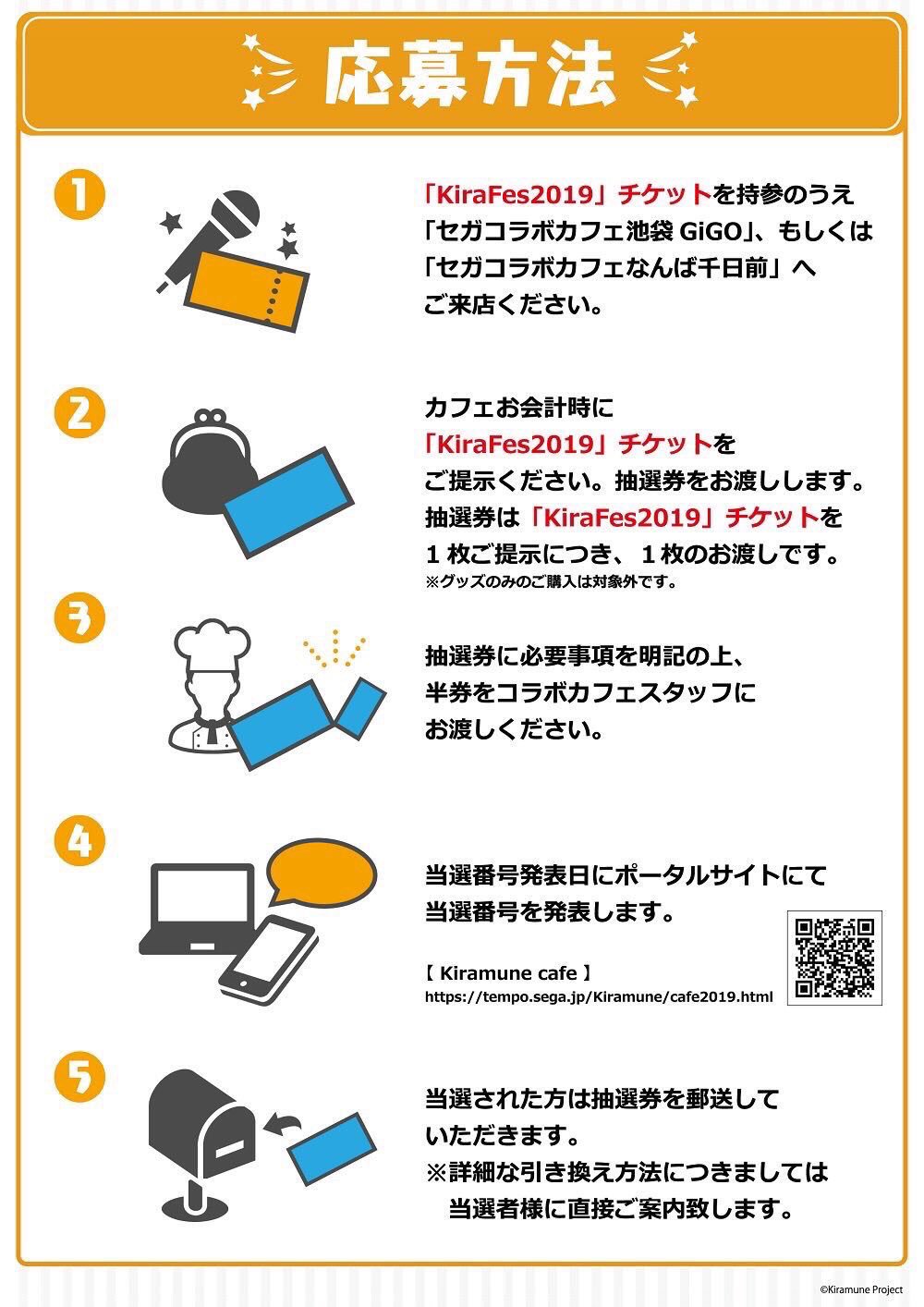 応募方法

1

「KiraFes2019」チケットを持参のうえ「セガコラボカフェ池袋 GiGO」、もしくは「セガコラボカフェなんば千日前」へご来店ください。

2

カフェお会計時に「KiraFes2019」チケットをご提示ください。抽選券をお渡しします。抽選券は「KiraFes2019」チケットを1枚ご提示につき、1枚のお渡しです。
※グッズのみのご購入は対象外です。

3

抽選券に必要事項を明記の上、半券をコラボカフェスタッフにお渡しください。

4

当選番号発表日にポータルサイトにて当選番号を発表します。

【 Kiramune cafe 】
https://tempo.sega.jp/Kiramune/cafe2019.html

5

当選された方は抽選券を郵送していただきます。
※詳細な引き換え方法につきましては当選者様に直接ご案内致します。

©Kiramune Project