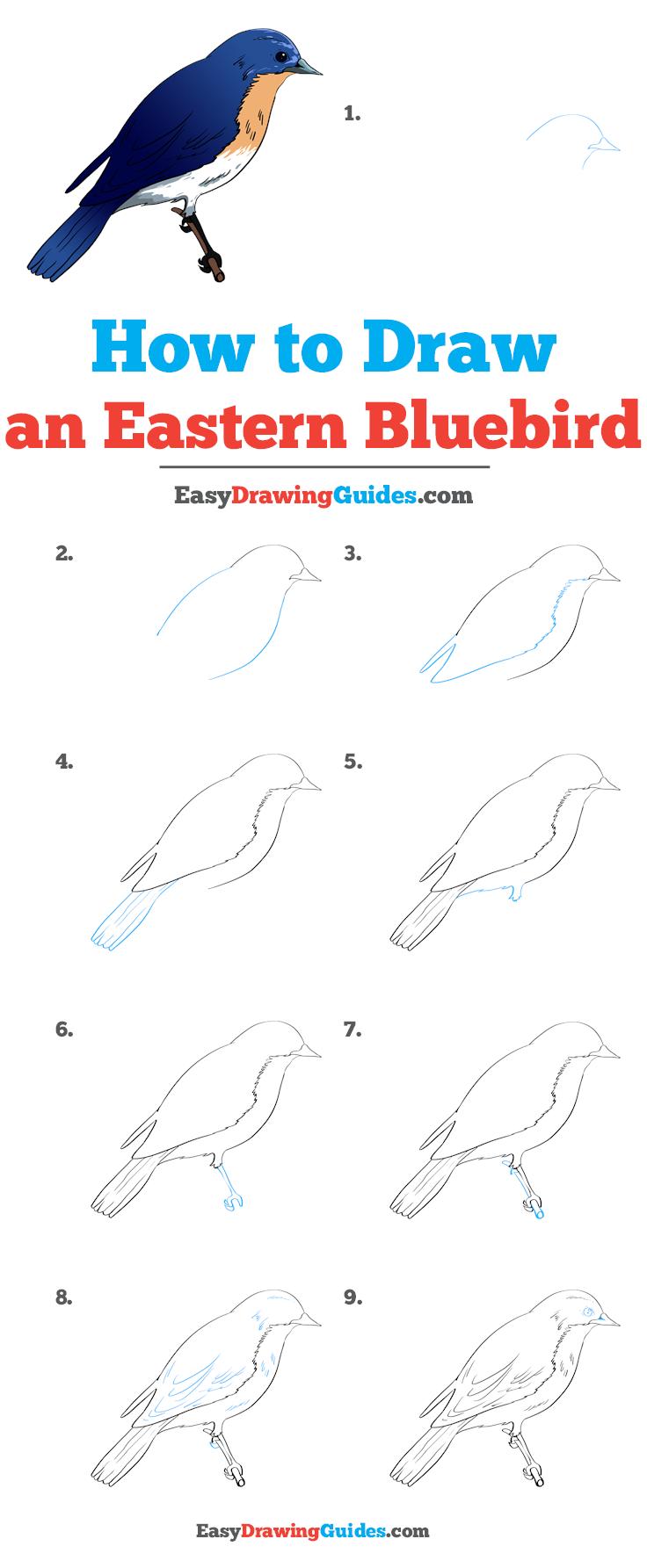 1.

How to Draw
an Eastern Bluebird

EasyDrawingGuides.com

2.

3.

4.

5.

6.

7.

8.

9.

EasyDrawingGuides.com