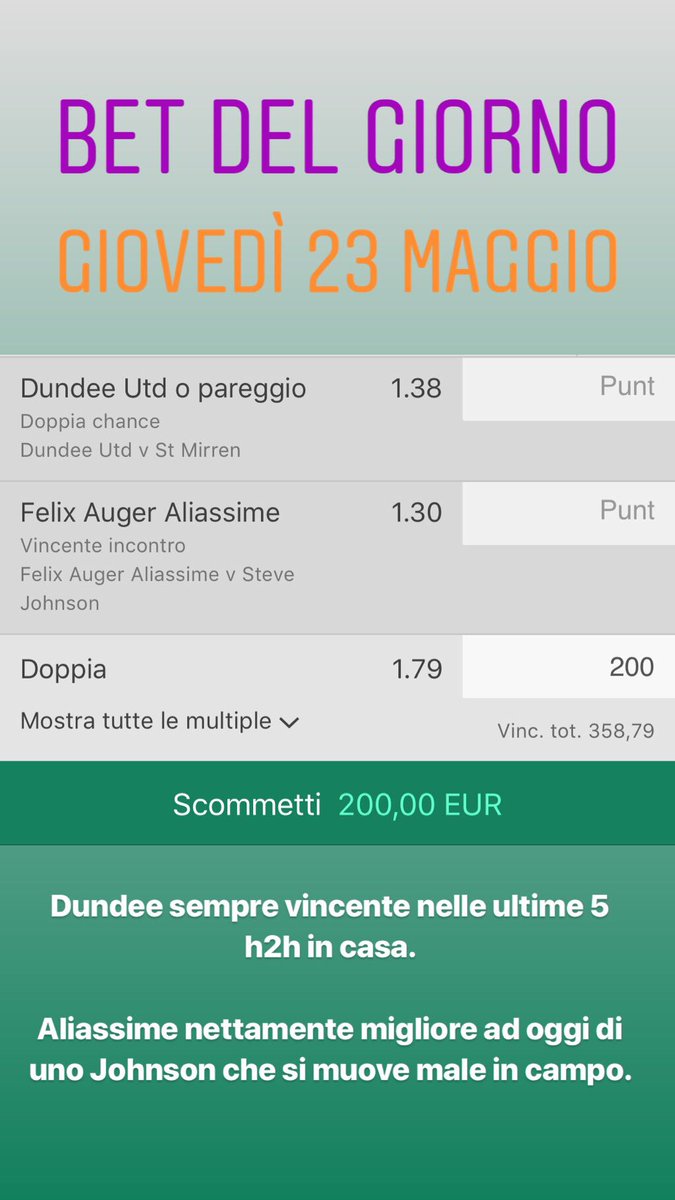 BET DEL GIORNO

GIOVEDÌ 23 MAGGIO

Dundee Utd o pareggio 1.38 Punt
Doppia chance
Dundee Utd v St Mirren

Felix Auger Aliassime 1.30 Punt
Vincente incontro
Felix Auger Aliassime v Steve Johnson

Doppia 1.79 200
Mostra tutte le multiple
Vinc. tot. 358,79

Scommetti 200,00 EUR

Dundee sempre vincente nelle ultime 5 h2h in casa.

Aliassime nettamente migliore ad oggi di uno Johnson che si muove male in campo.