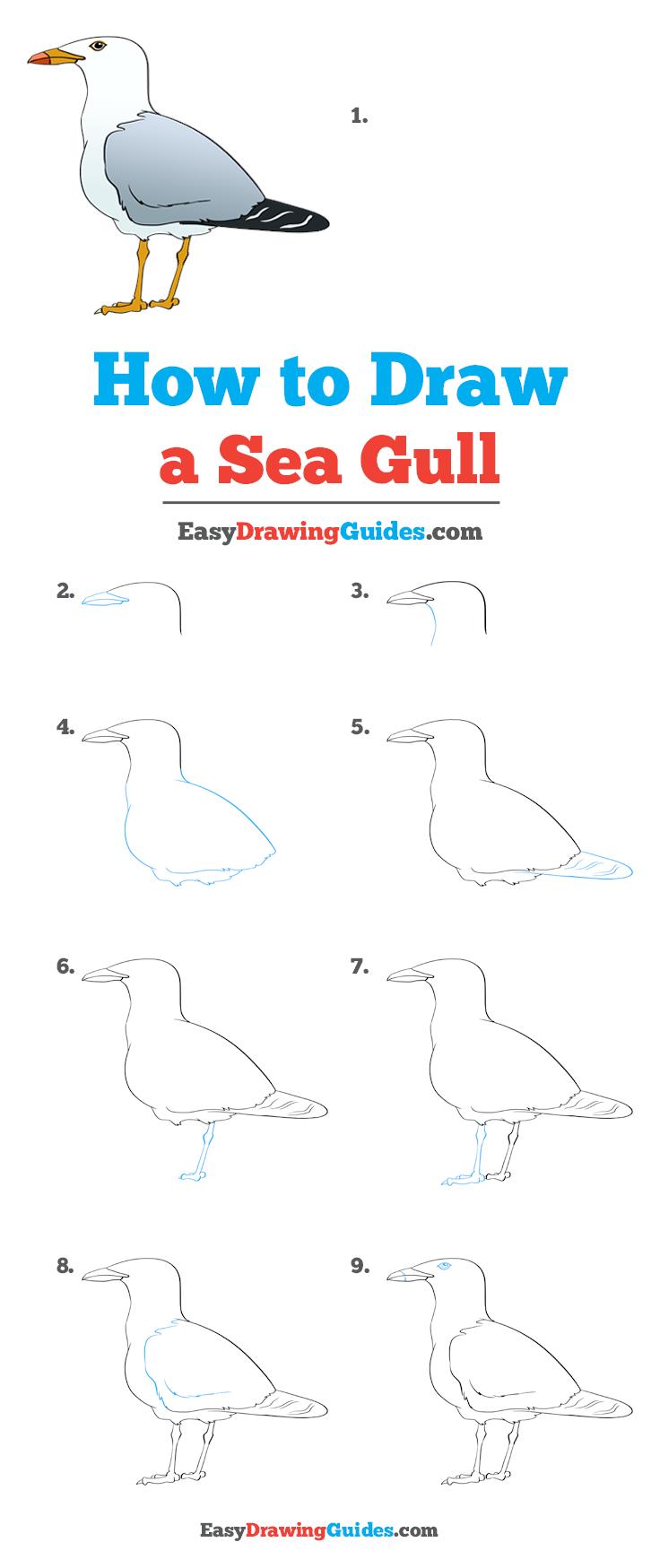 1.

How to Draw a Sea Gull

EasyDrawingGuides.com

2.

3.

4.

5.

6.

7.

8.

9.

EasyDrawingGuides.com