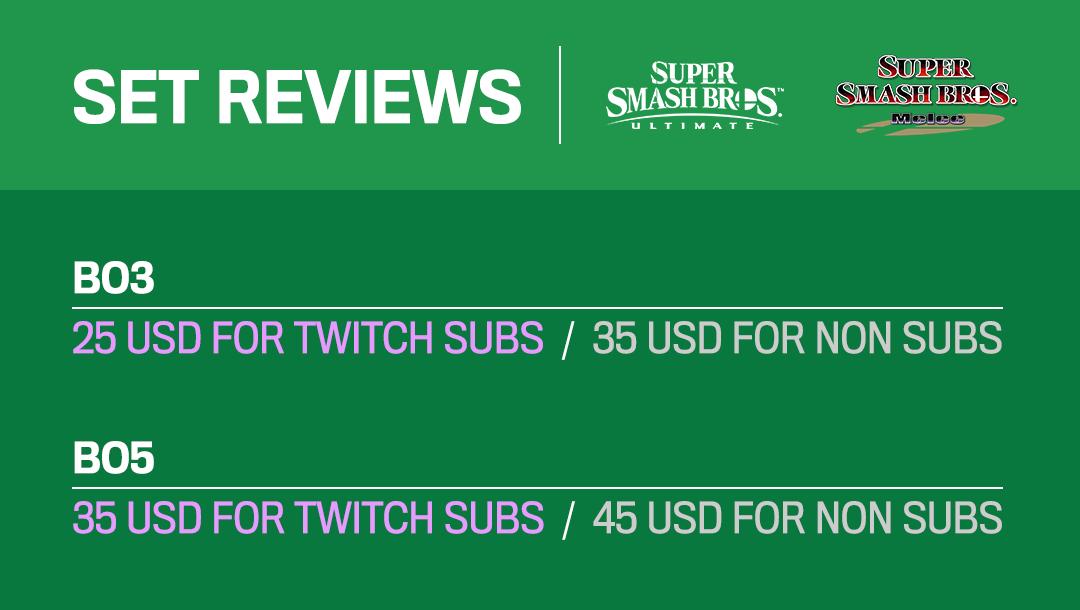 SET REVIEWS

SUPER SMASH BROS. ULTIMATE

SUPER SMASH BROS. Melee

BO3

25 USD FOR TWITCH SUBS / 35 USD FOR NON SUBS

BO5

35 USD FOR TWITCH SUBS / 45 USD FOR NON SUBS