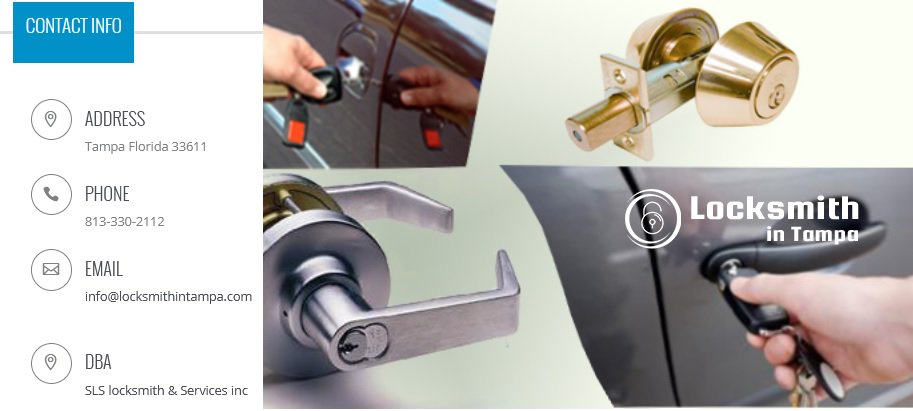 CONTACT INFO

ADDRESS
Tampa Florida 33611

PHONE
813-330-2112

EMAIL
info@locksmithintampa.com

DBA
SLS locksmith & Services inc

Locksmith
in Tampa