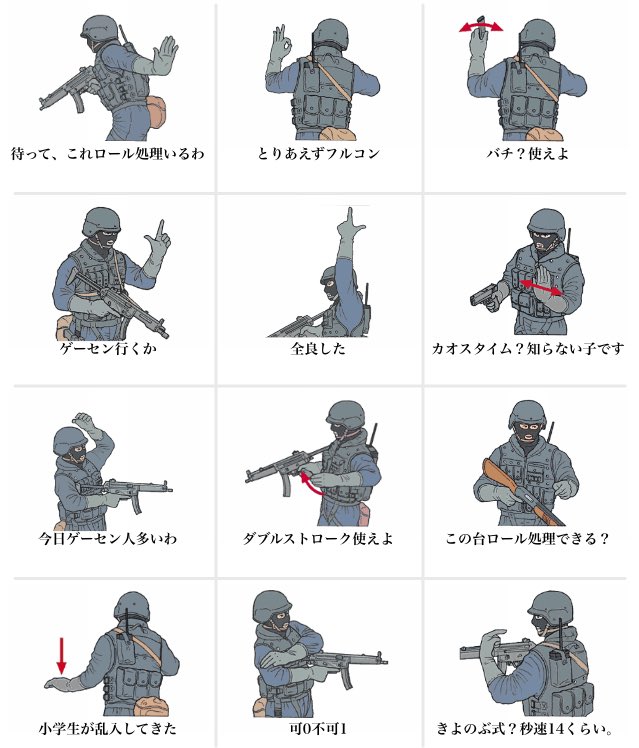 待って、これロール処理いるわ

とりあえずフルコン

バチ？使えよ

ゲーセン行くか

全良した

カオスタイム？知らない子です

今日ゲーセン人多いわ

ダブルストローク使えよ

この台ロール処理できる？

小学生が乱入してきた

可0不可1

きよのぶ式？秒速14くらい。