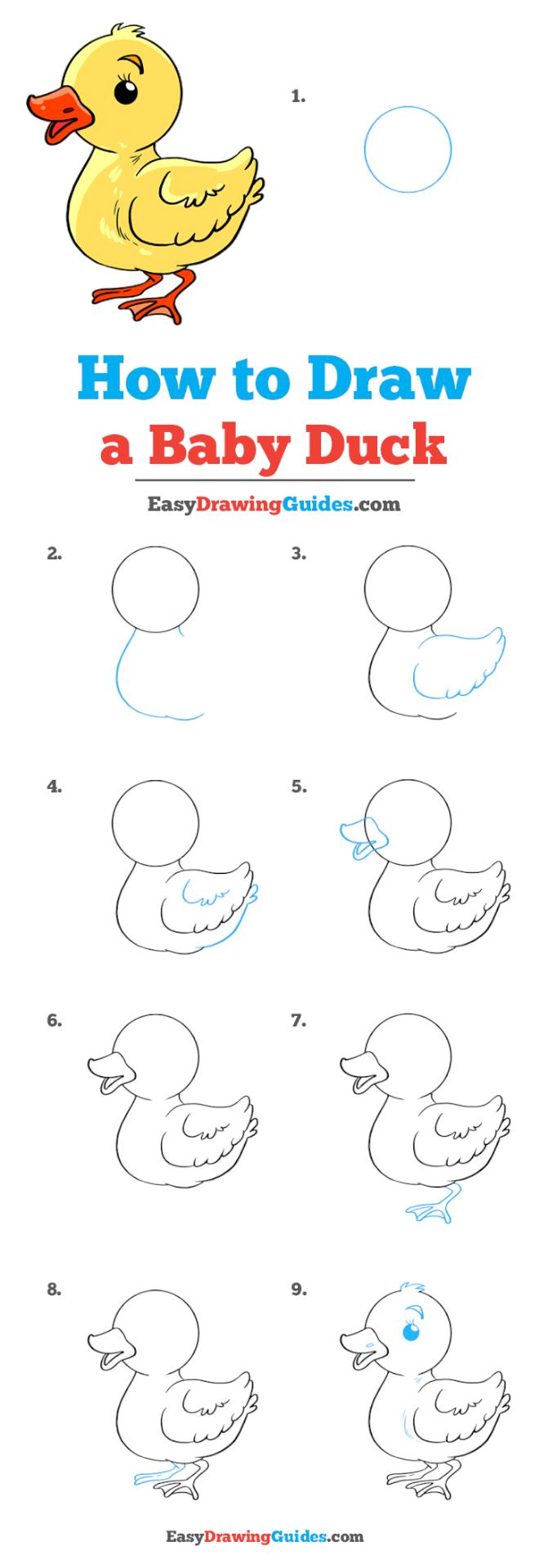 1.

How to Draw
a Baby Duck

EasyDrawingGuides.com

2.

3.

4.

5.

6.

7.

8.

9.

EasyDrawingGuides.com