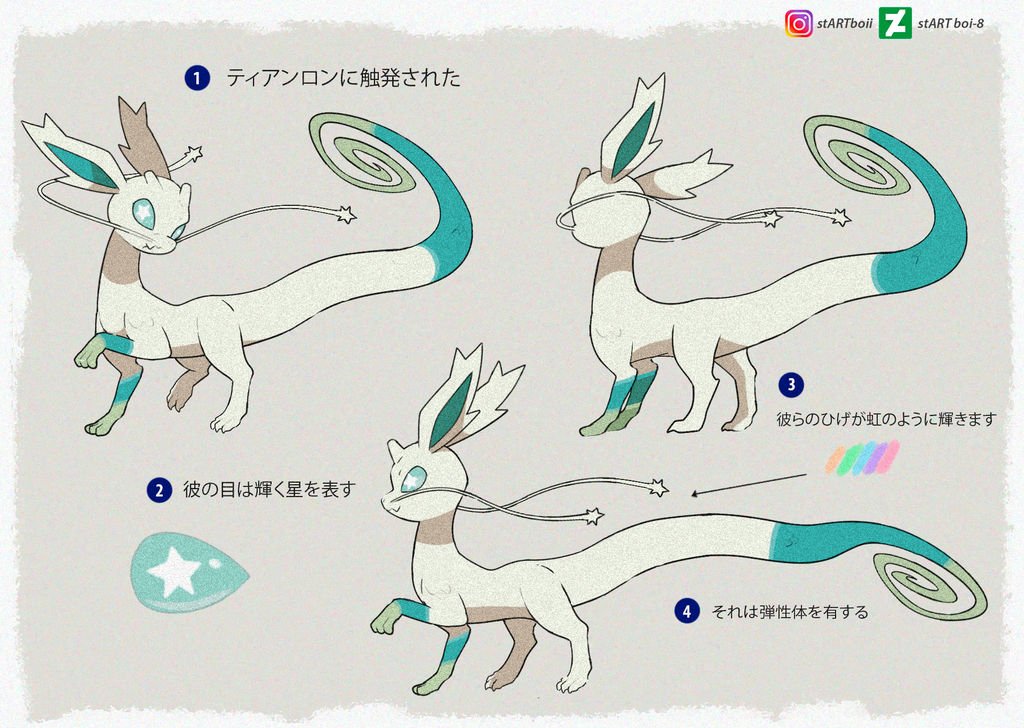 stARTboii stART boi-8

1 ティアンロンに触発された

2 彼の目は輝く星を表す

3 彼らのひげが虹のように輝きます

4 それは弾性体を有する