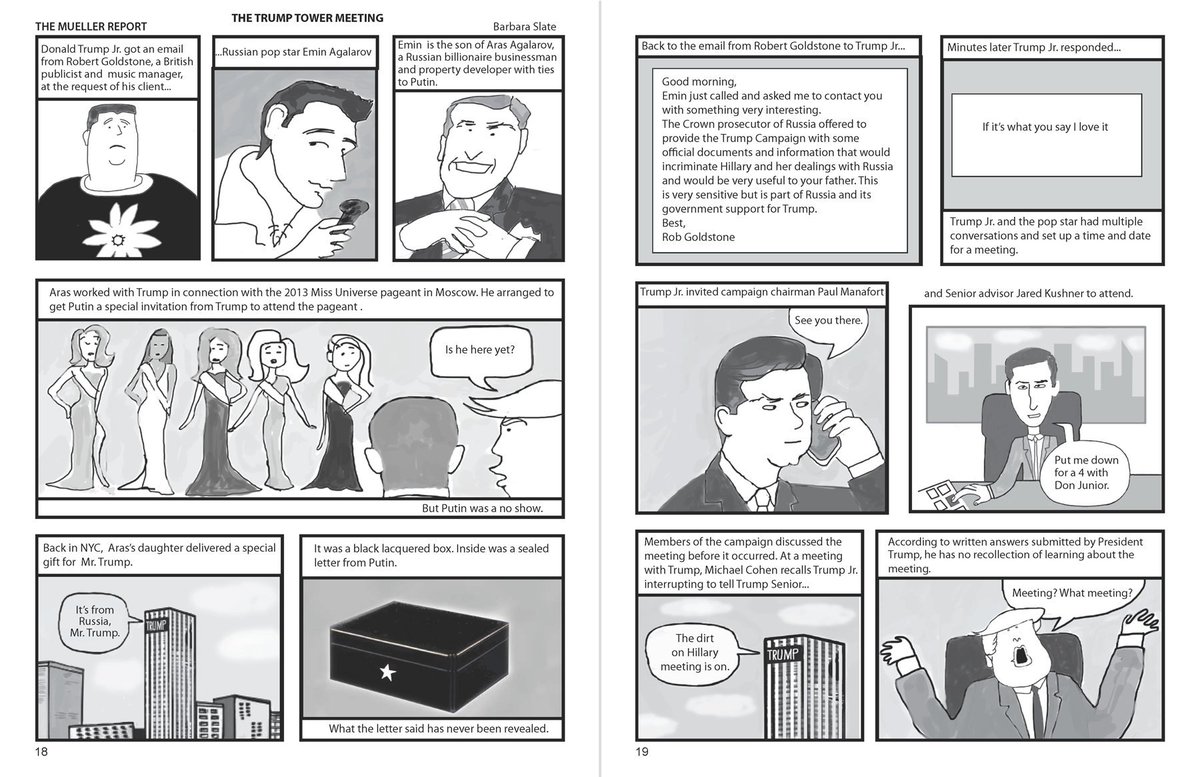 THE MUELLER REPORT

THE TRUMP TOWER MEETING

Barbara Slate

Donald Trump Jr. got an email from Robert Goldstone, a British publicist and music manager, at the request of his client...

...Russian pop star Emin Agalarov

Emin is the son of Aras Agalarov, a Russian billionaire businessman and property developer with ties to Putin.

Aras worked with Trump in connection with the 2013 Miss Universe pageant in Moscow. He arranged to get Putin a special invitation from Trump to attend the pageant .

Is he here yet?

But Putin was a no show.

Back in NYC, Aras's daughter delivered a special gift for Mr. Trump.

It's from Russia, Mr. Trump.

TRUMP

It was a black lacquered box. Inside was a sealed letter from Putin.

What the letter said has never been revealed.

18

Back to the email from Robert Goldstone to Trump Jr...

Good morning,
Emin just called and asked me to contact you with something very interesting.
The Crown prosecutor of Russia offered to provide the Trump Campaign with some official documents and information that would incriminate Hillary and her dealings with Russia and would be very useful to your father. This is very sensitive but is part of Russia and its government support for Trump.
Best,
Rob Goldstone

Minutes later Trump Jr. responded...

If it's what you say I love it

Trump Jr. and the pop star had multiple conversations and set up a time and date for a meeting.

Trump Jr. invited campaign chairman Paul Manafort

See you there.

and Senior advisor Jared Kushner to attend.

Put me down for a 4 with Don Junior.

Members of the campaign discussed the meeting before it occurred. At a meeting with Trump, Michael Cohen recalls Trump Jr. interrupting to tell Trump Senior...

The dirt on Hillary meeting is on.

TRUMP

According to written answers submitted by President Trump, he has no recollection of learning about the meeting.

Meeting? What meeting?

19